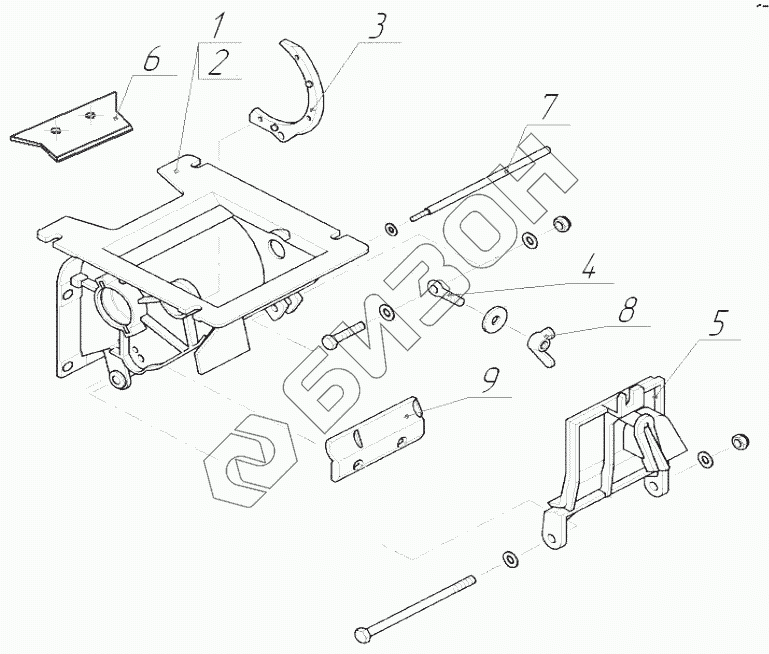 1
2
3
6
7
4
8
5
9
БИЗОН