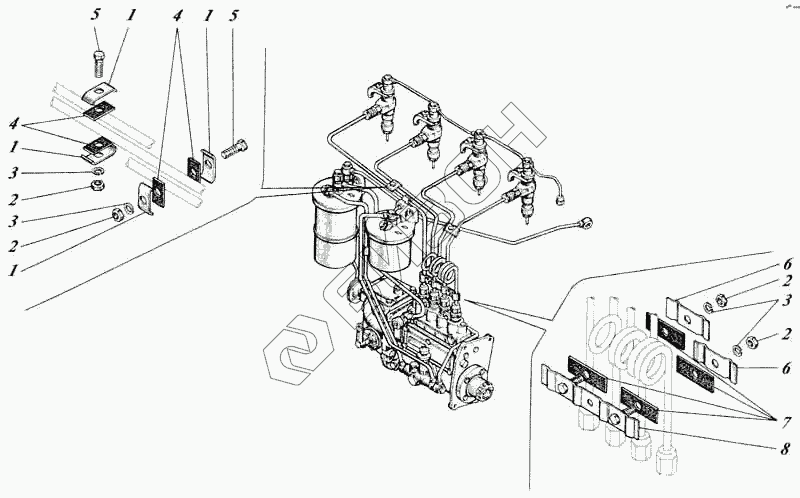 5
1
4
1
5
4
1
3
2
3
2
1
6
2
3
2
6
7
8