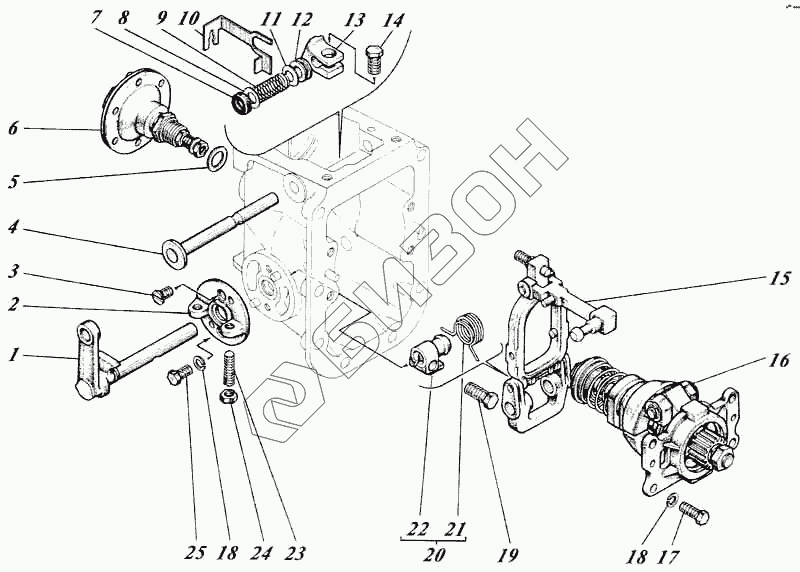 7 8 9 10 11 12 13 14

6

5

4

3

2

1

БИЗОН

15

16

25 18 24 23

22 21
20

19

18 17