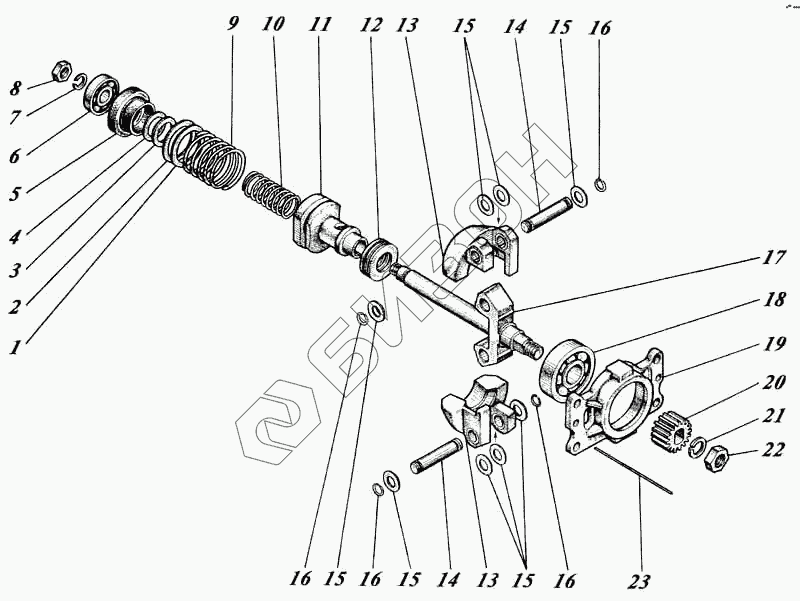 9 10 11 12 13 15 14 15 16

8
7
6
5
4
3
2
1

17
18
19
20
21
22

БИЗОН

16 15 16 15 14 13 15 16 23