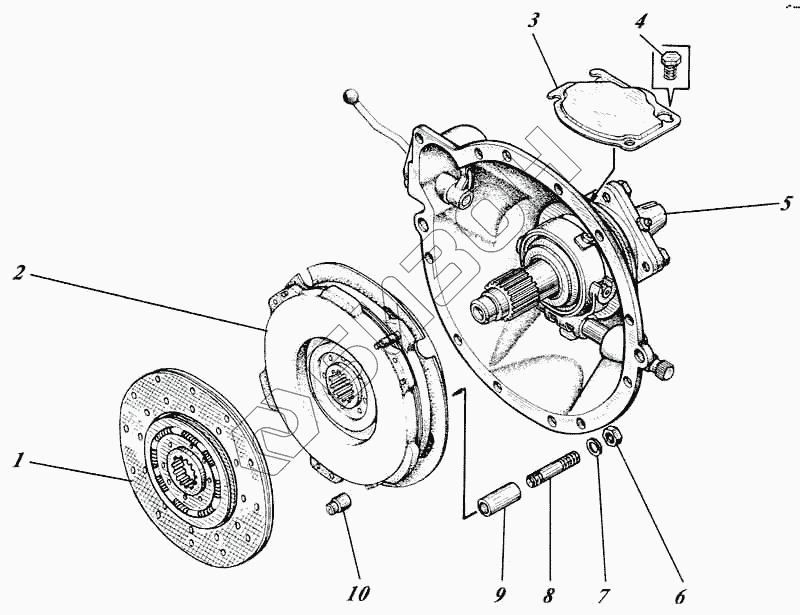 3
4
5
2
1
10
9
8
7
6