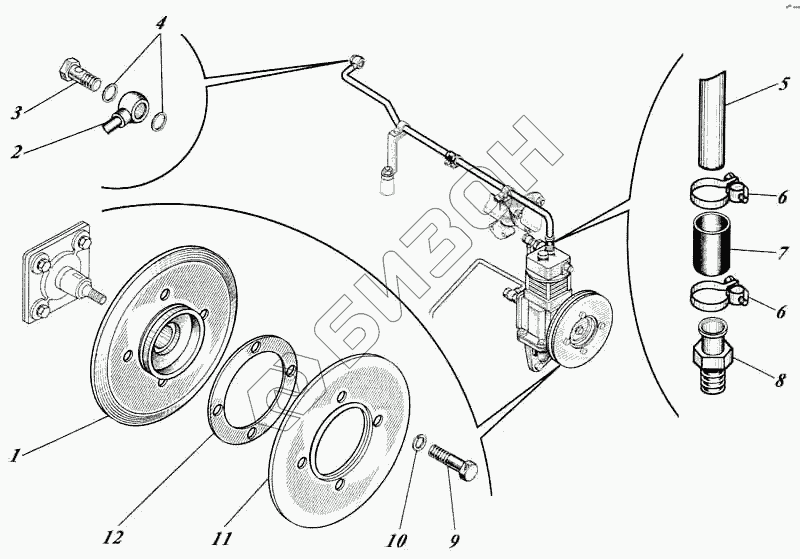 4
3
2
5
6
7
6
8
БИЗОН
1
12
11
10
9