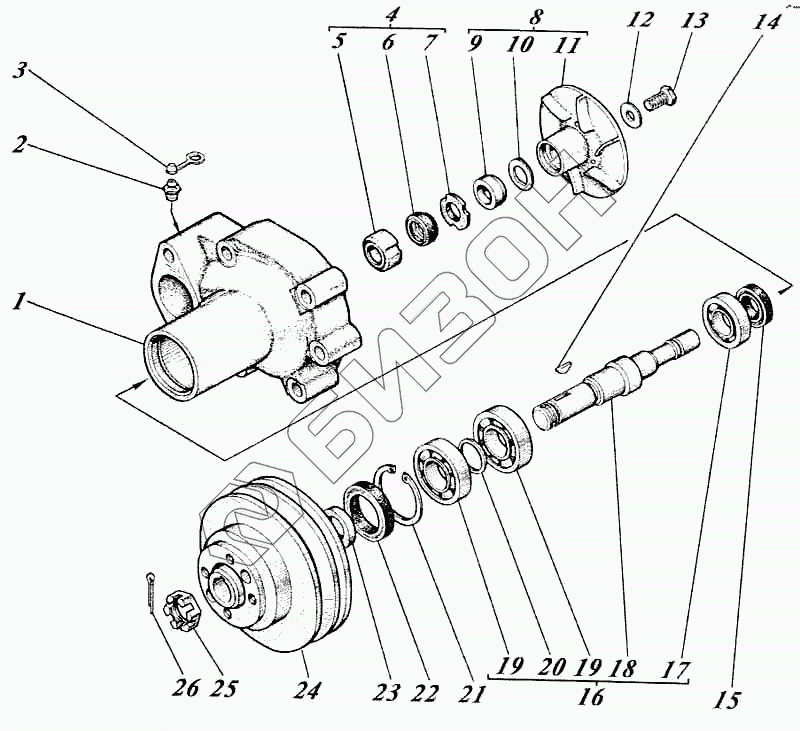 4
5 6 7
8
9 10 11
12 13 14
3
2
1
БИЗОН
26 25 24 23 22 21 19 20 19 18 17
16
15