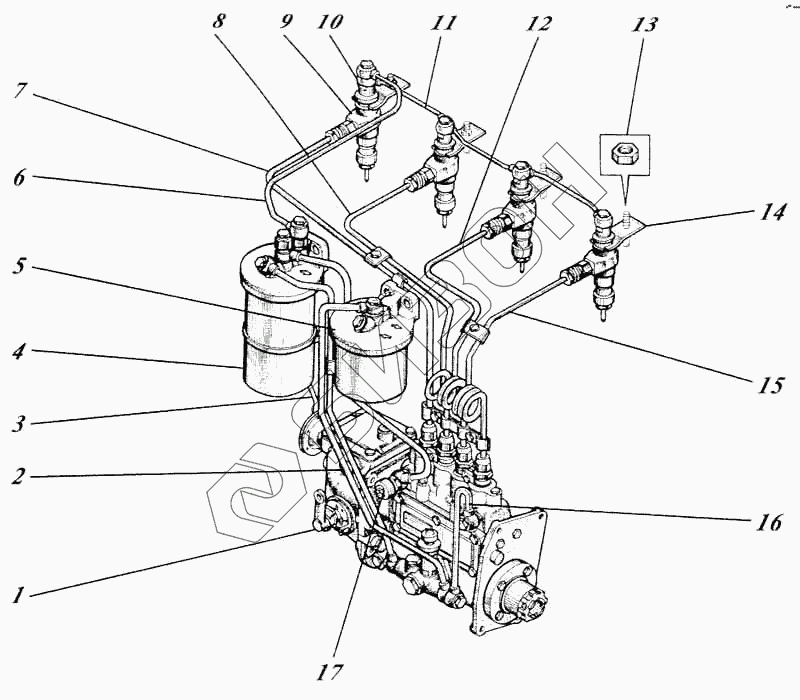 8
9
10
11
12
13
7
6
14
5
4
15
3
2
16
1
17