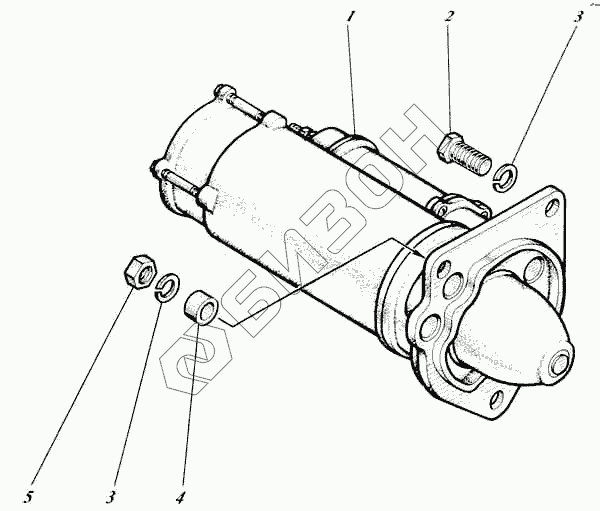 1
2
3
БИЗОН
5
3
4