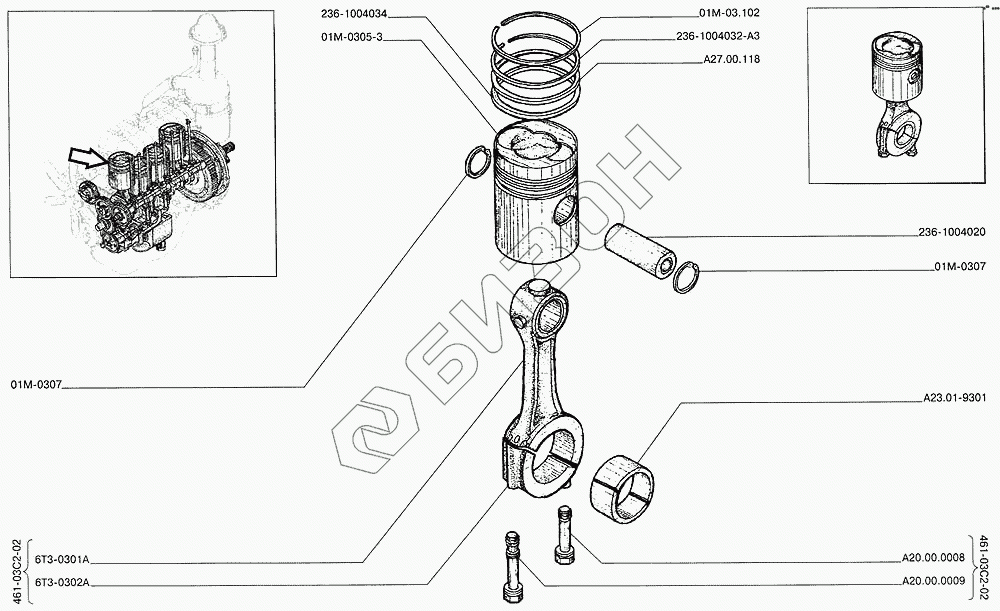 236-1004034
01М-0305-3
01М-03.102
236-1004032-А3
А27.00.118
236-1004020
01М-0307
01М-0307
А23.01-9301
БИЗОН
461-03С2-02
6Т3-0301А
6Т3-0302А
А20.00.0008
А20.00.0009
461-03С2-02