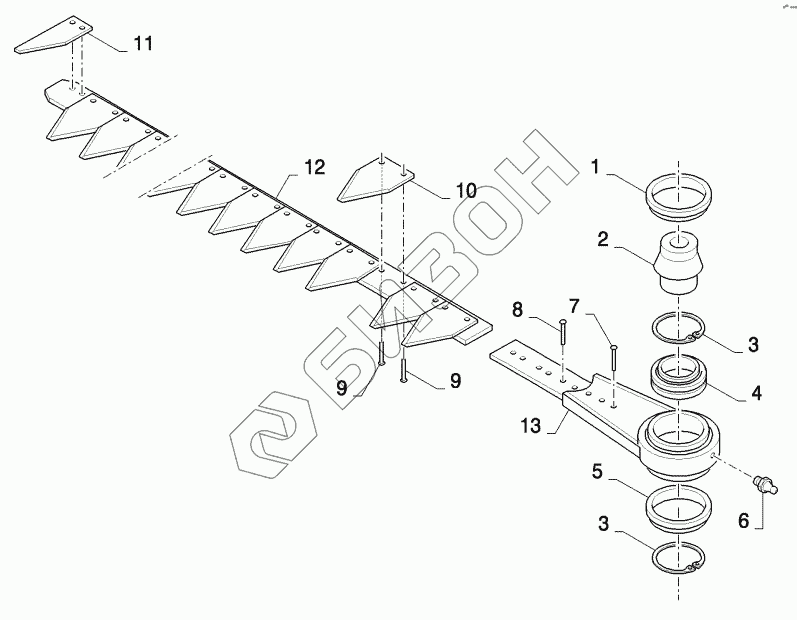 11
12
10
1
2
8
7
3
9
9
4
13
5
6
3
БИЗОН