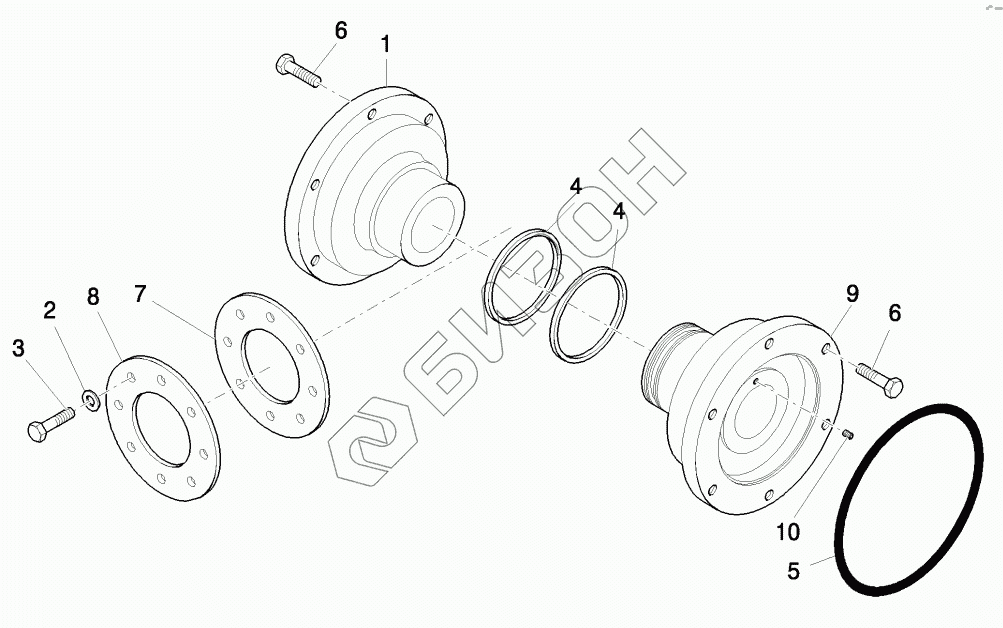 6
1
4
4
2
8
7
3
9
6
10
5
БИЗОН