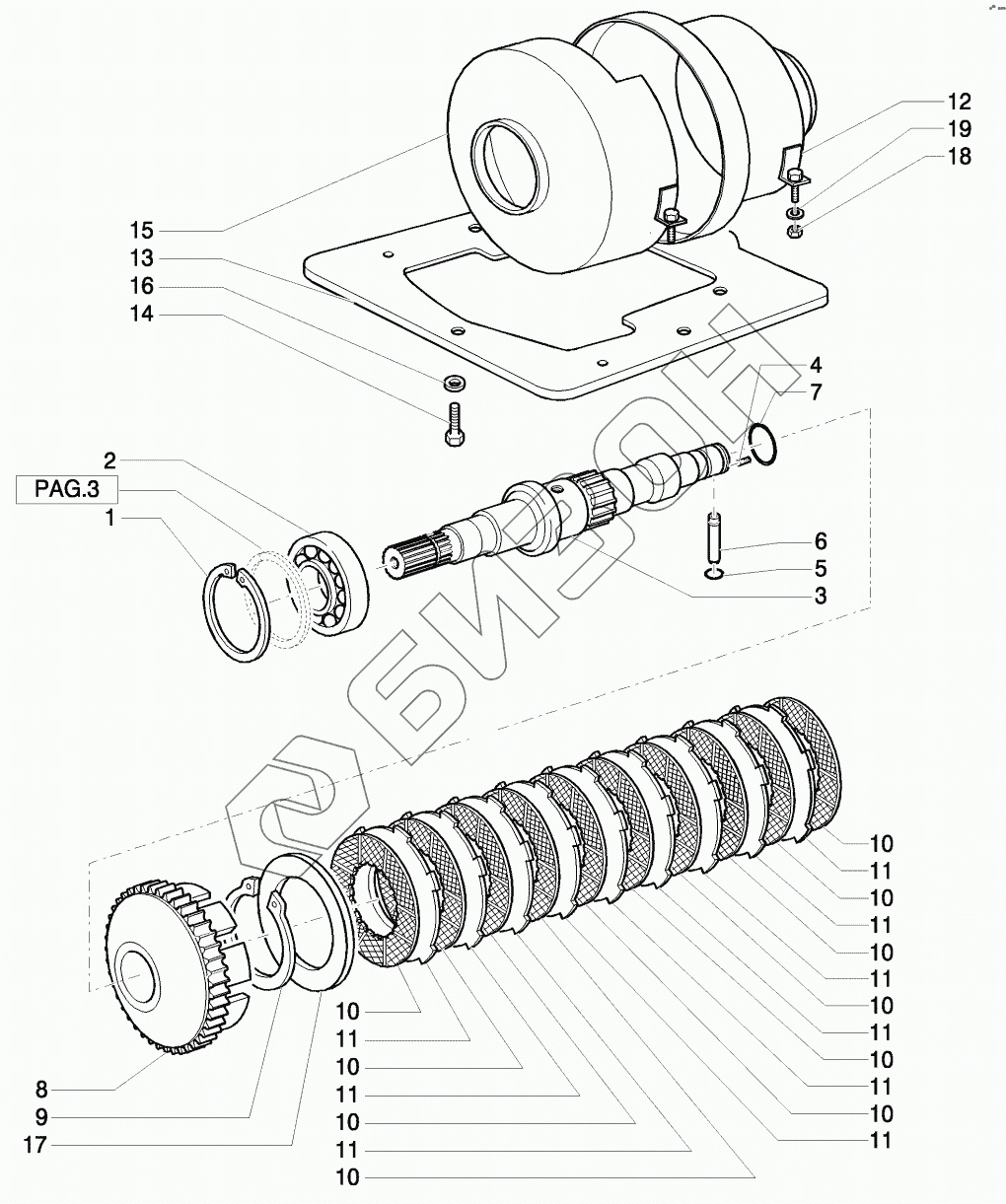 12
19
18
15
13
16
14
4
7
2
PAG.3
1
6
5
3
БИЗОН
10
11
10
11
10
11
10
11
10
11
10
11
10
11
10
11
10
11
10
8
9
17