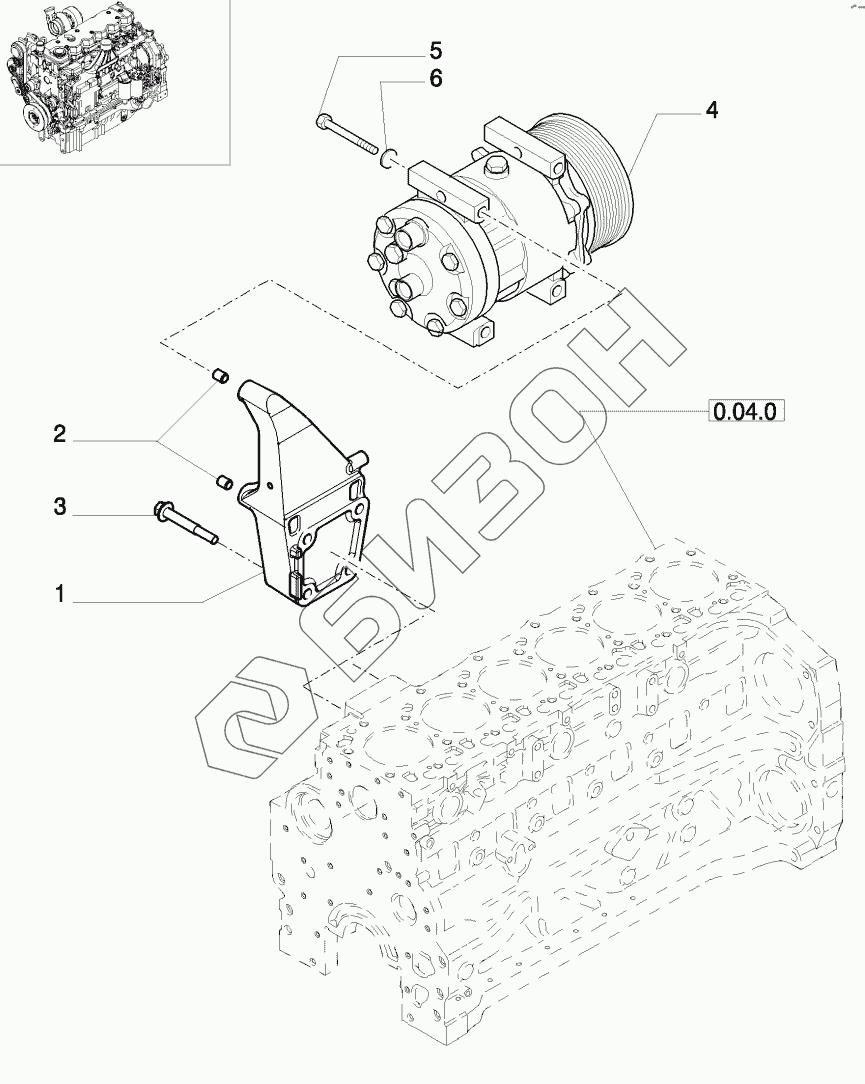 5
6
4
0.04.0
2
3
1
БИЗОН