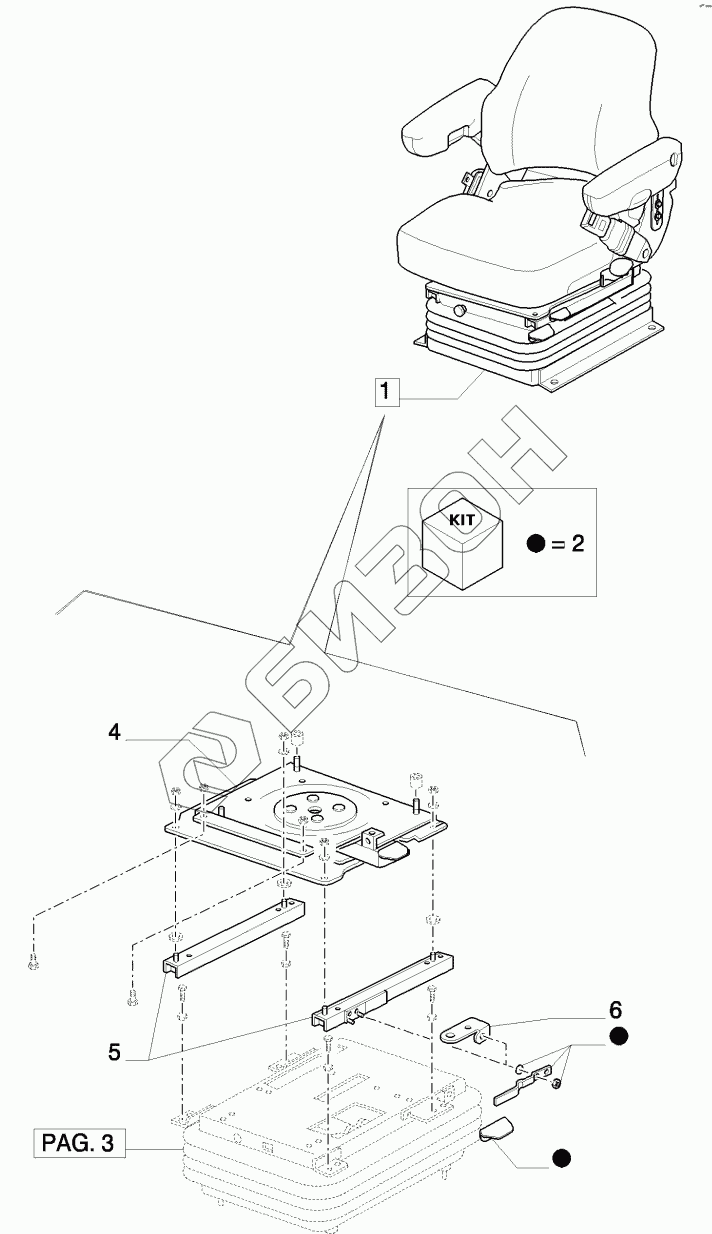 1

KIT

● = 2

БИЗОН

4

5

6

PAG. 3