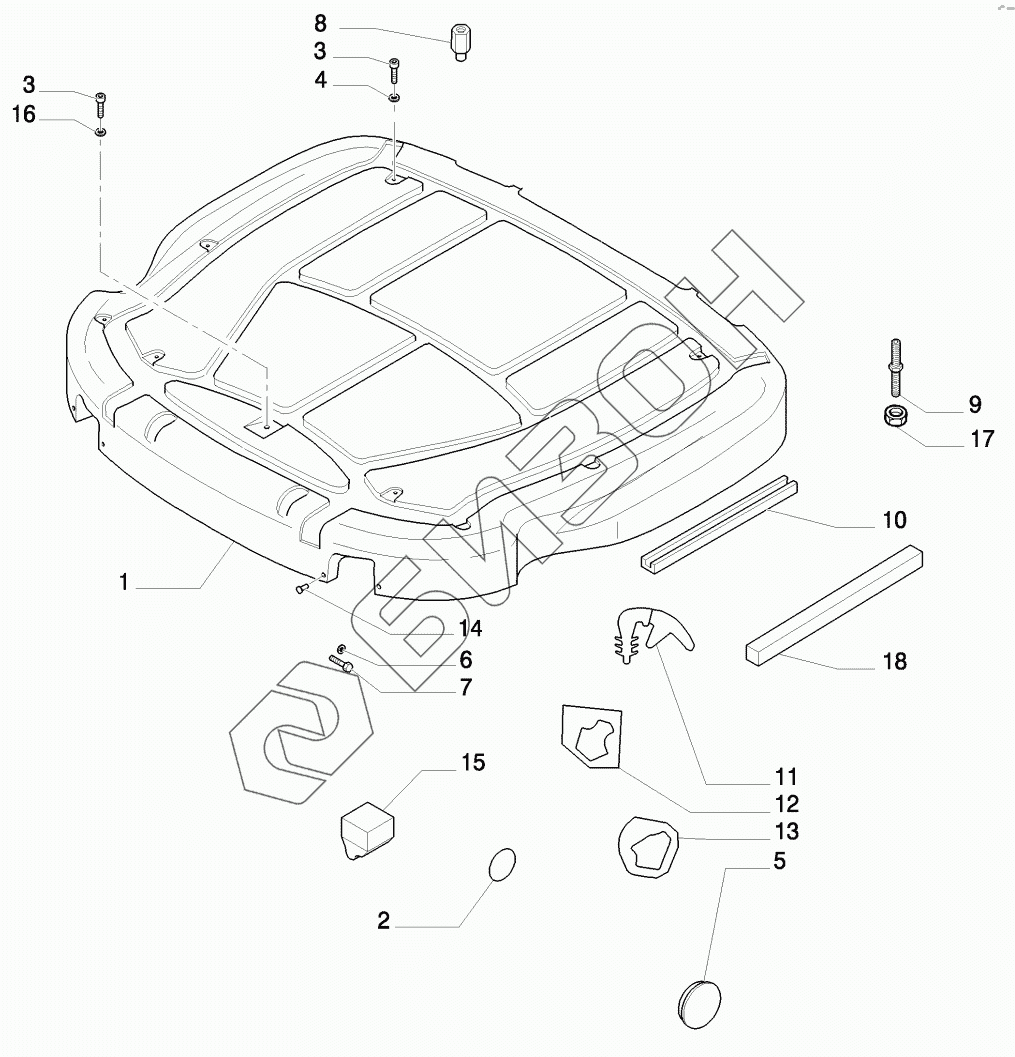 8
3
4
3
16
9
17
10
1
14
6
7
18
15
11
12
13
5
2
БИЗОН