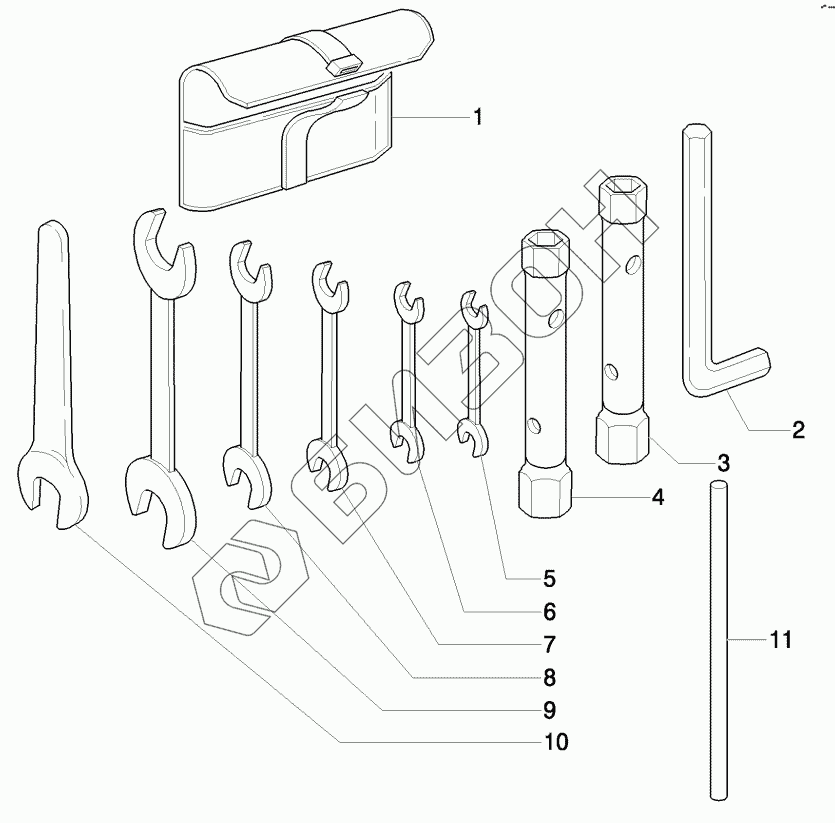 1
2
3
4
5
6
7
8
9
10
11
BIZON