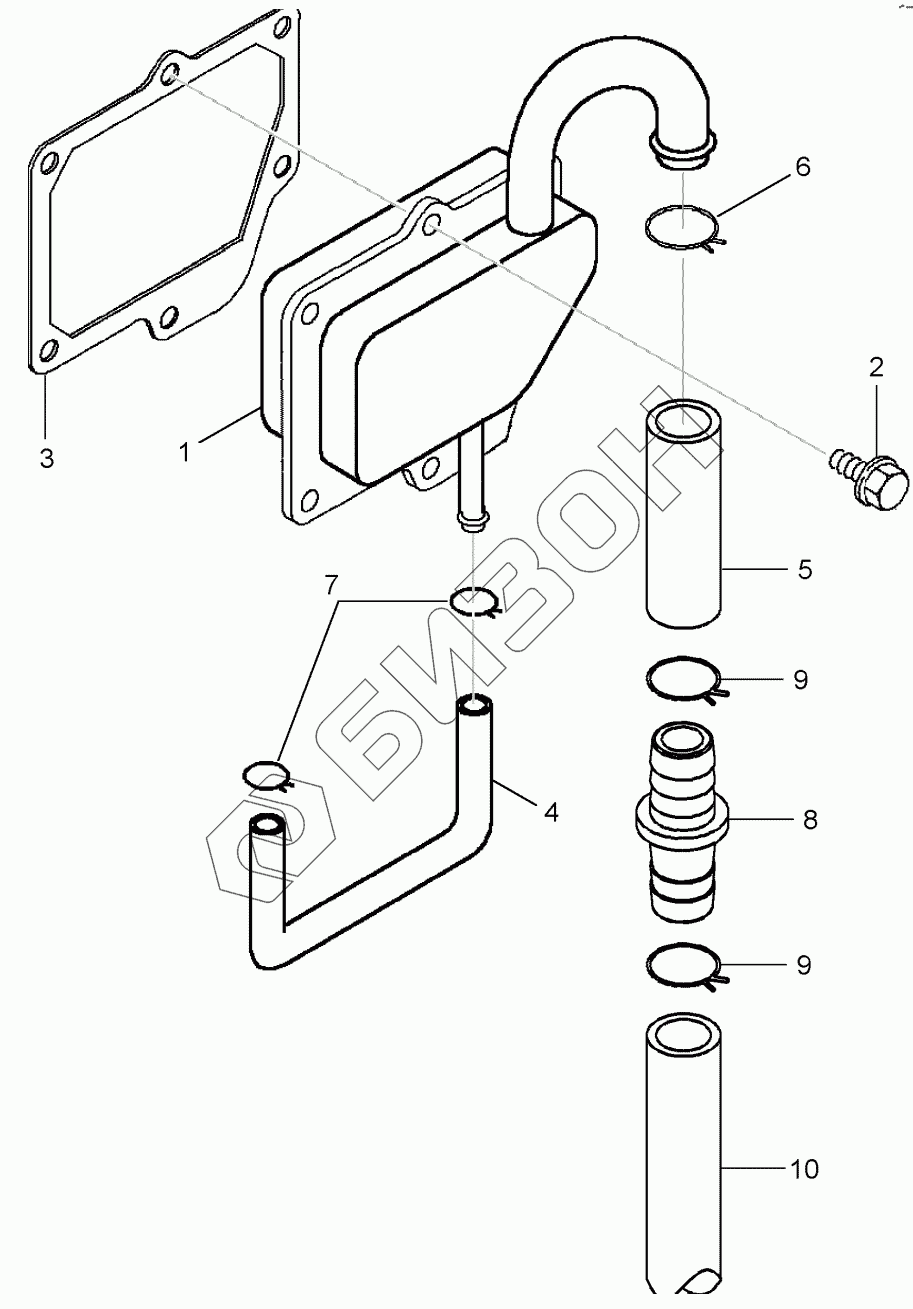 6
2
3
1
5
7
9
4
8
9
10
БИЗОН