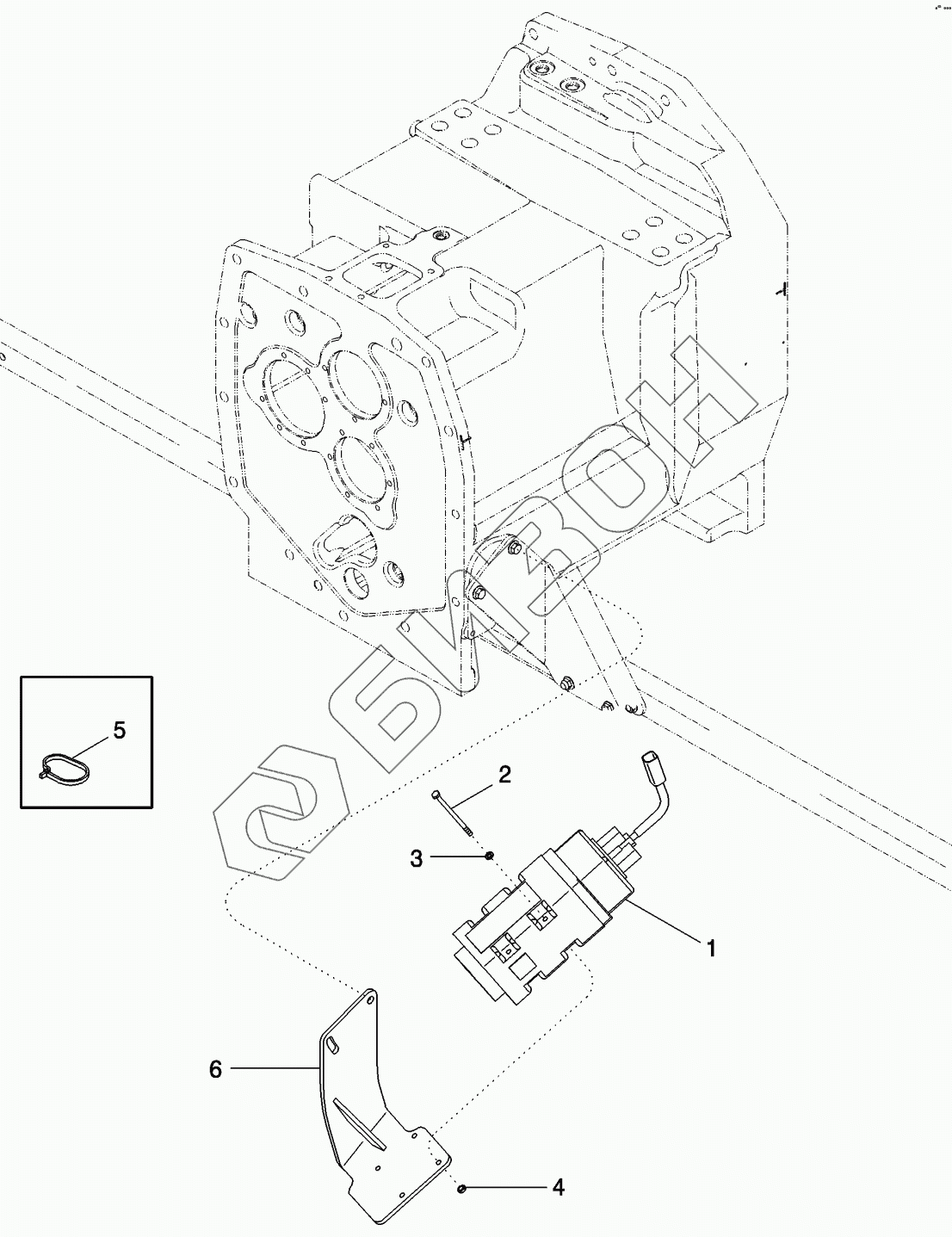 БИЗОН

5

2

3

1

6

4