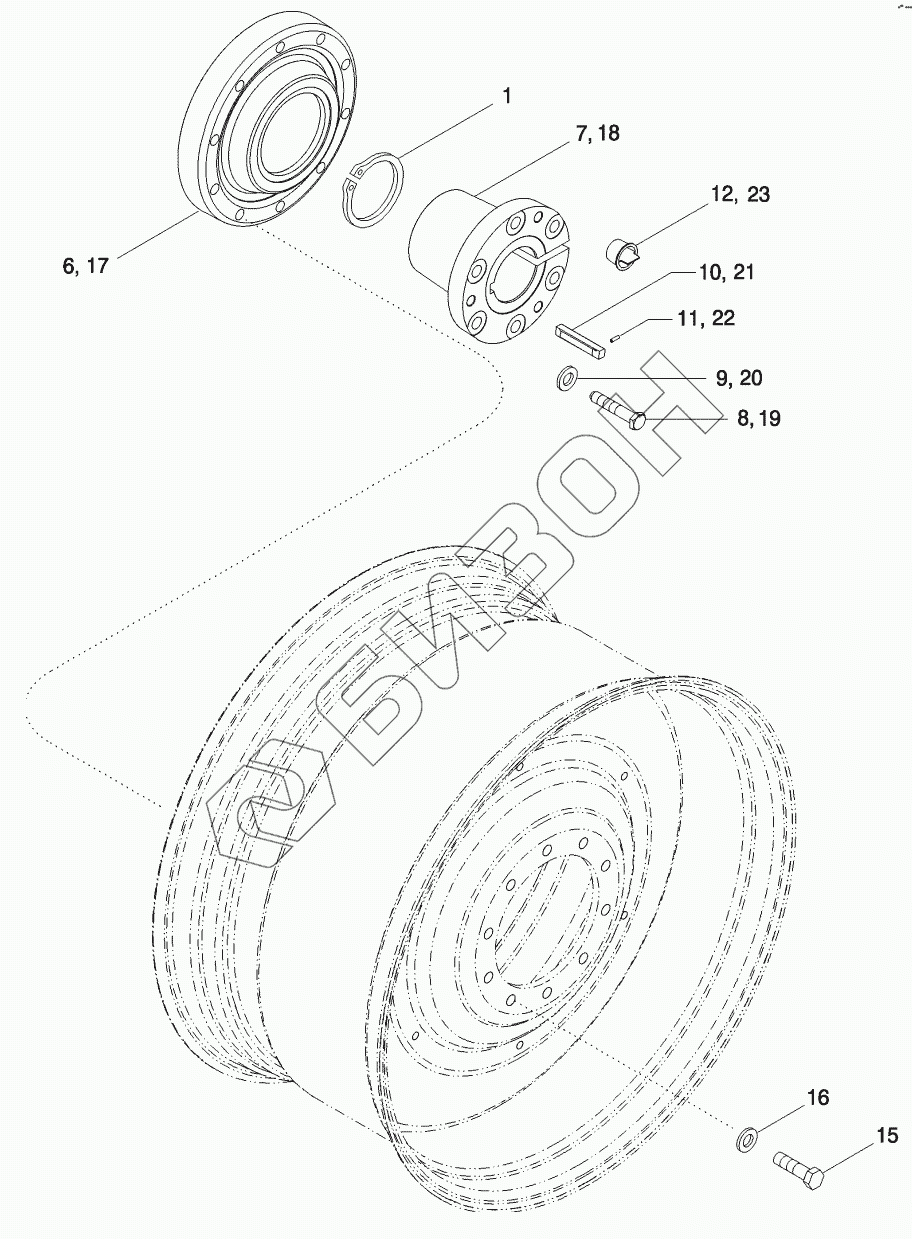 1
7, 18
12, 23
6, 17
10, 21
11, 22
9, 20
8, 19
БИВОН
16
15