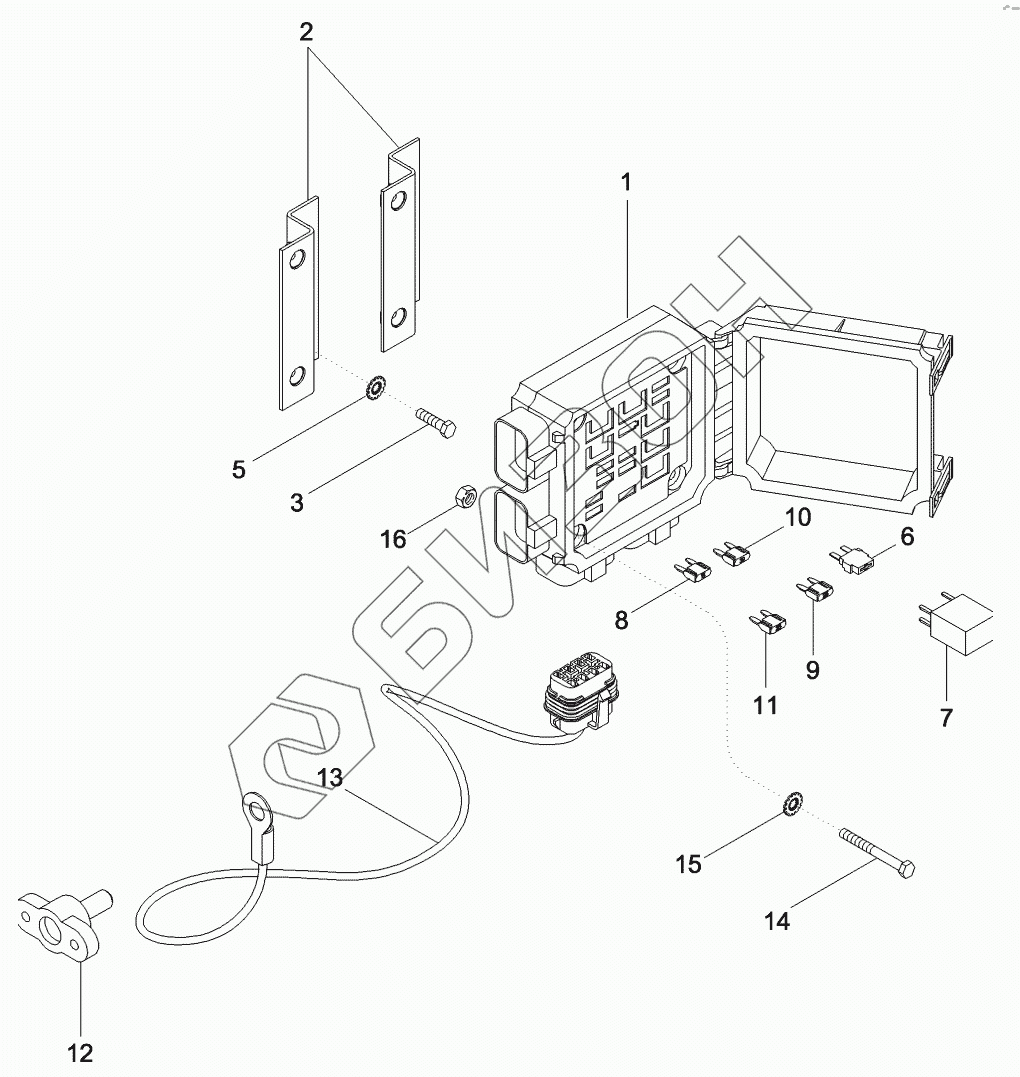 2
1
5
3
16
10
6
8
9
11
7
13
15
14
12
БИЗОН