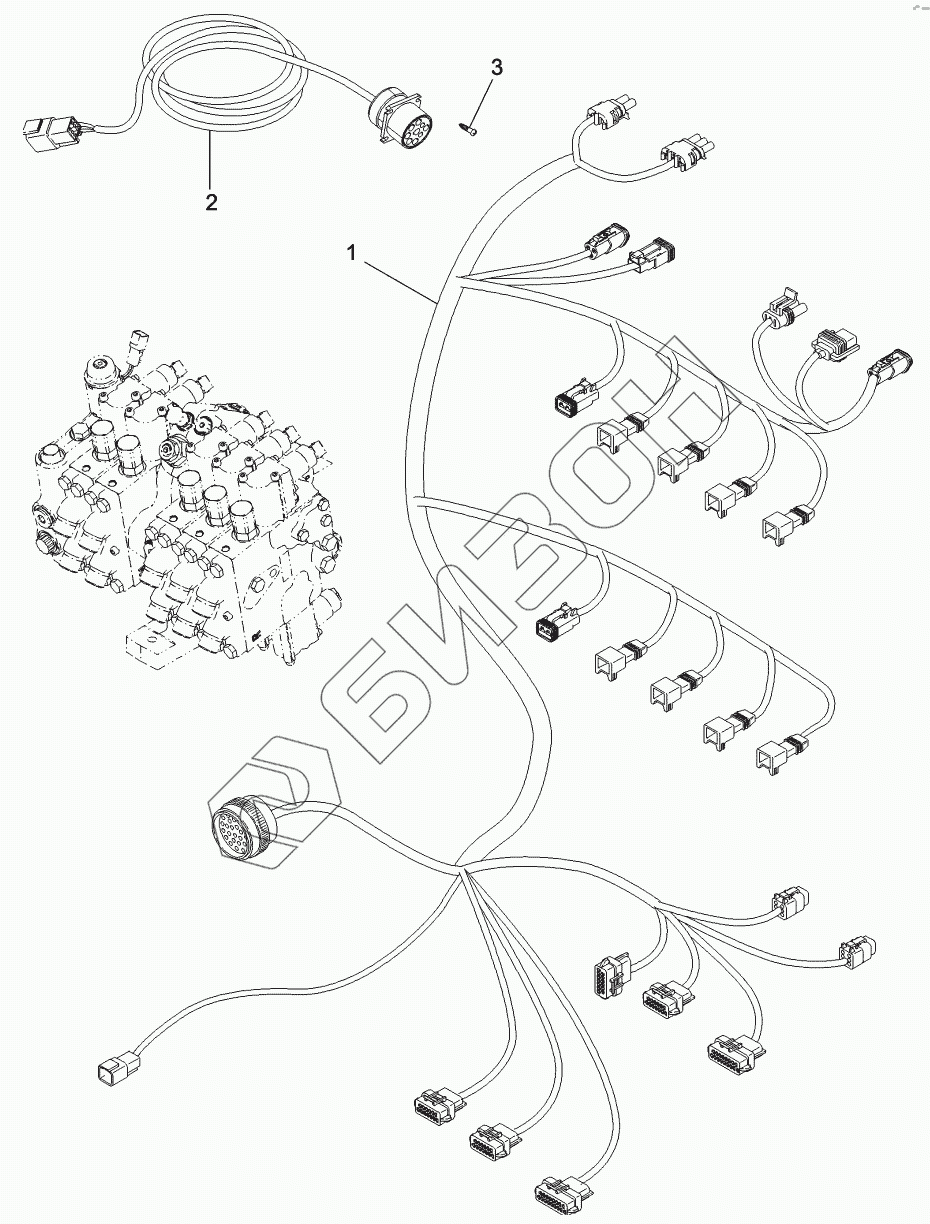 3
2
1
БИЗОН