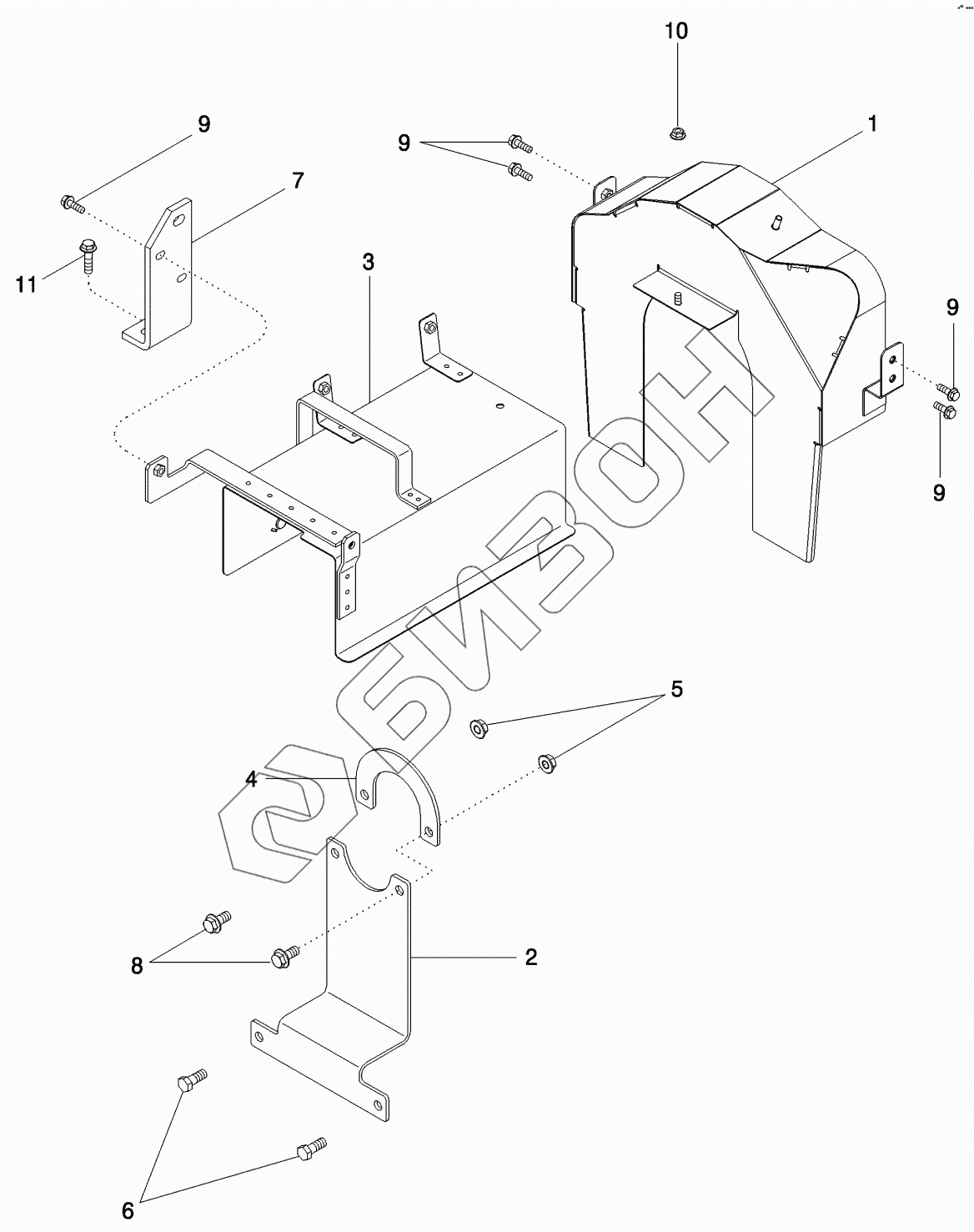 10
9
9
1
7
11
3
9
9
БИЗОН
5
4
8
2
6