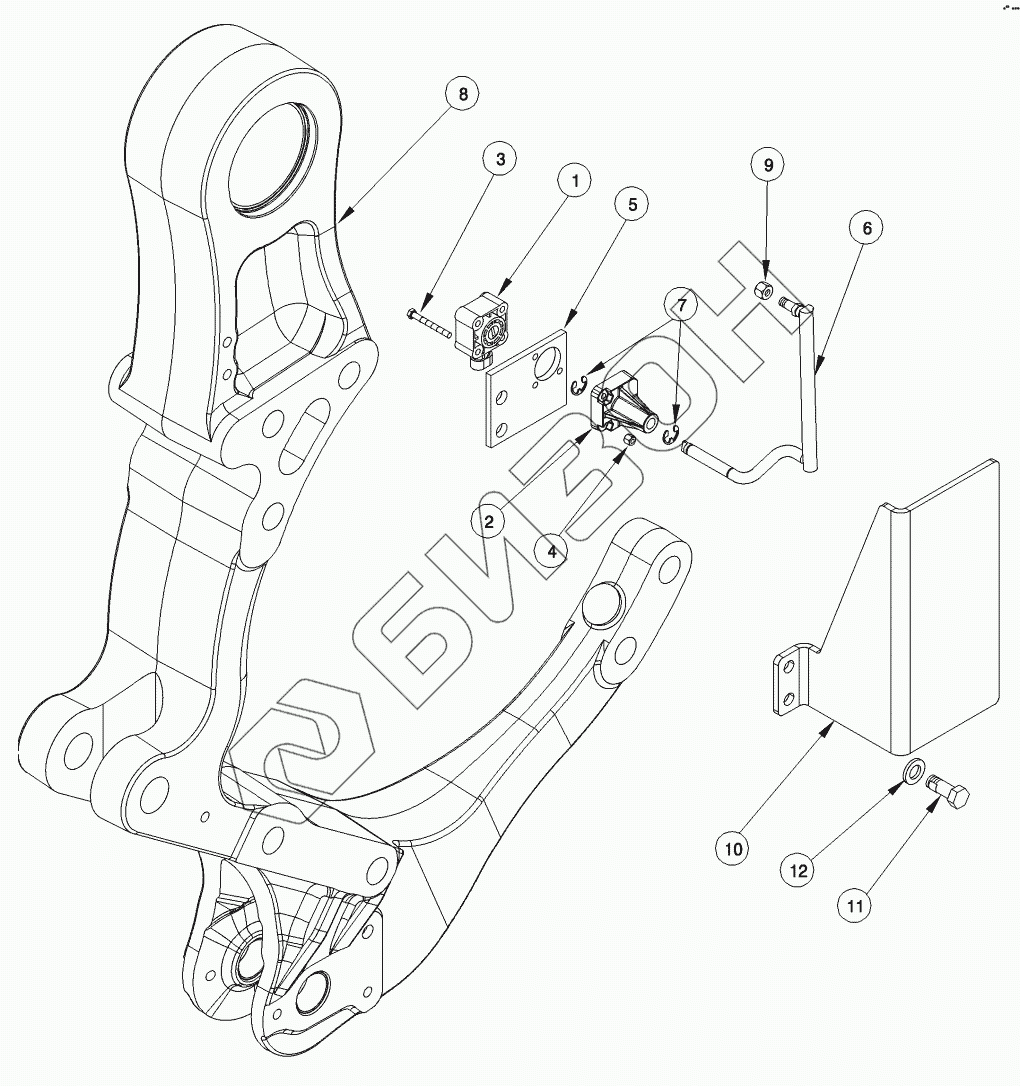 8
3
1
5
9
6
7
2
4
10
12
11
БИЗОН