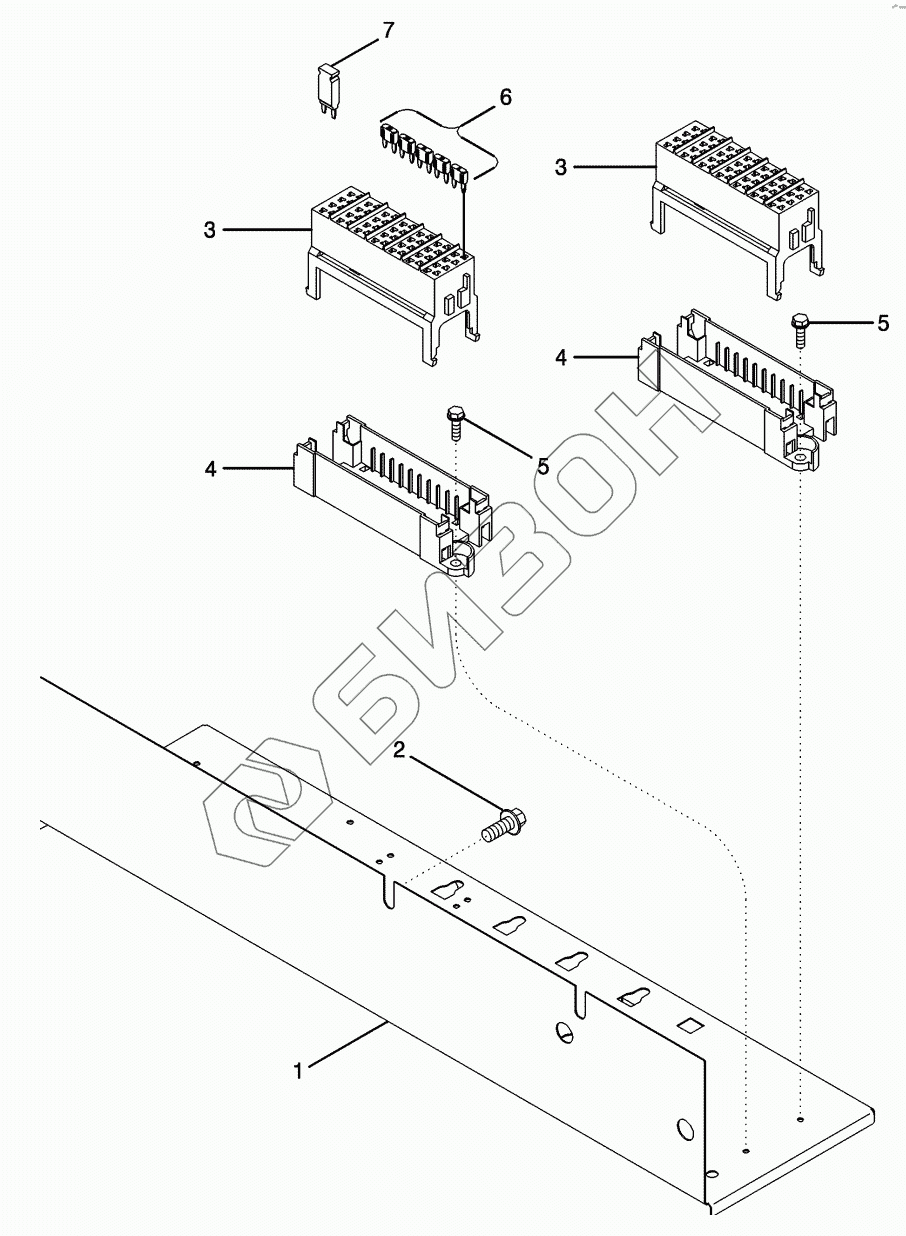 7
6
3
3
5
4
5
4
БИЗОН
2
1