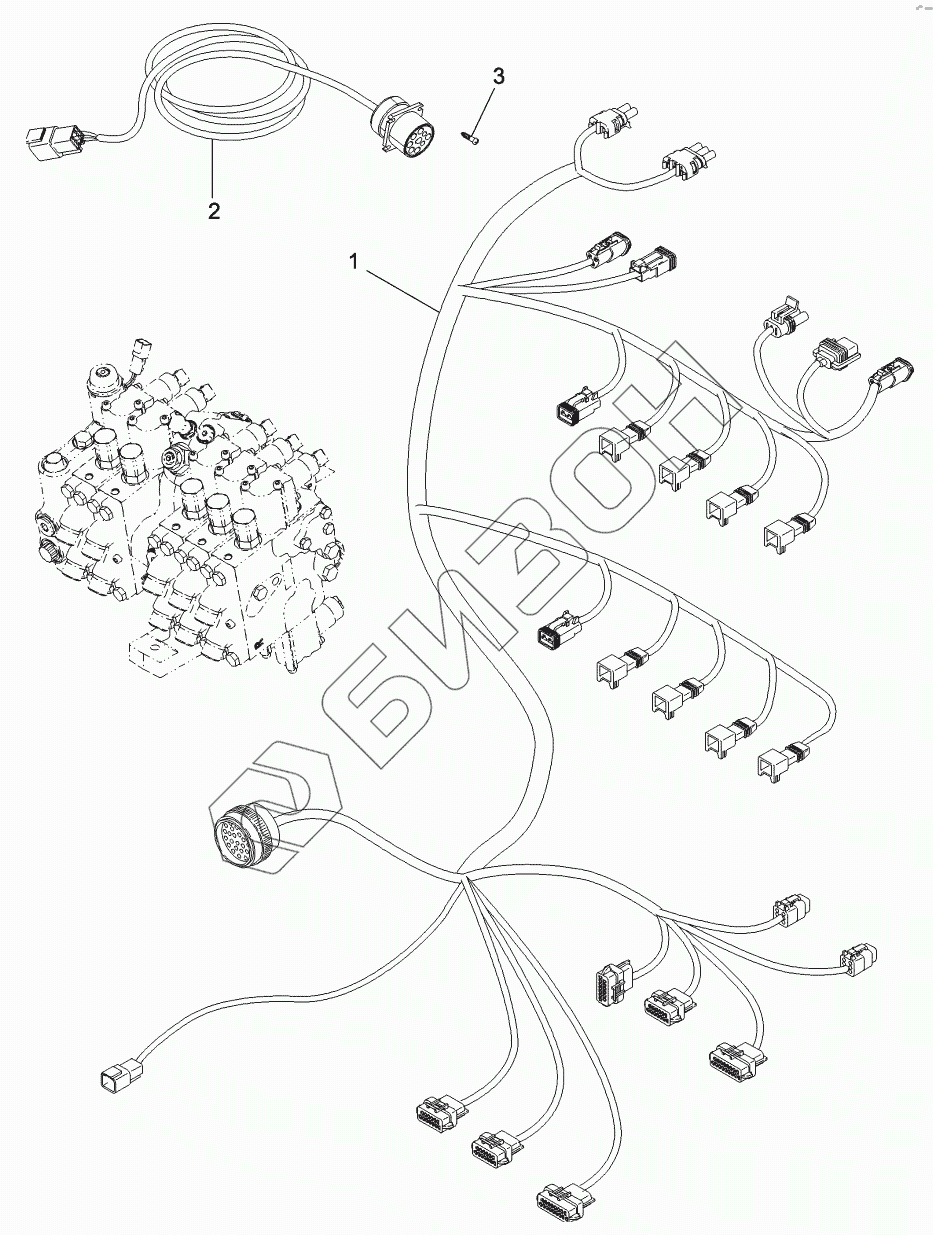 3
2
1
БИЗОН