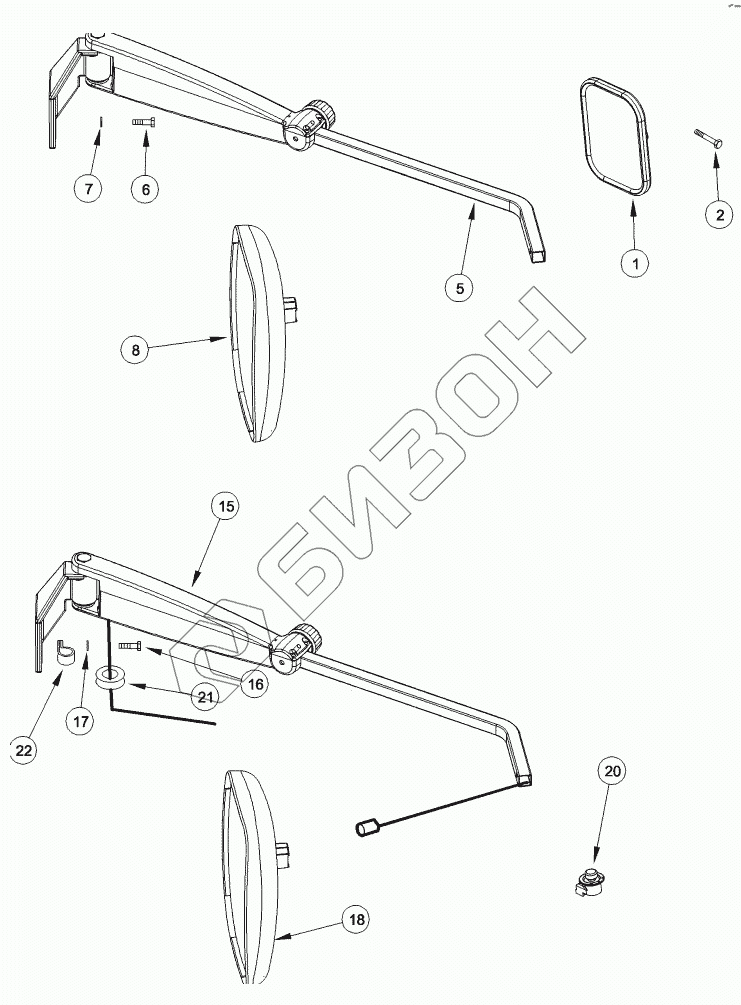 7
6
5
1
2
8
БИЗОН
15
16
21
17
22
20
18