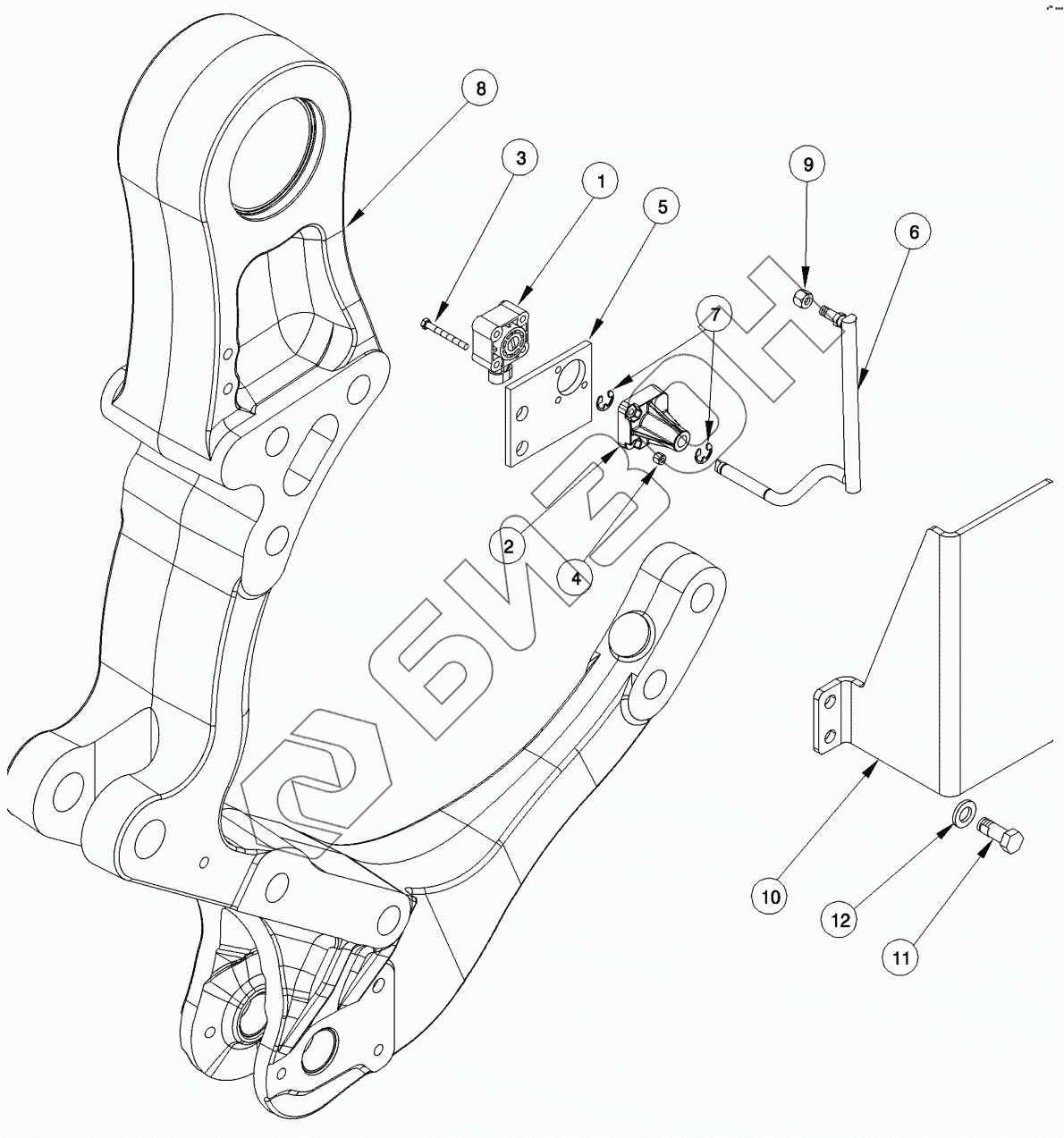 8
3
1
5
9
6
7
2
4
10
12
11
БИЗОН