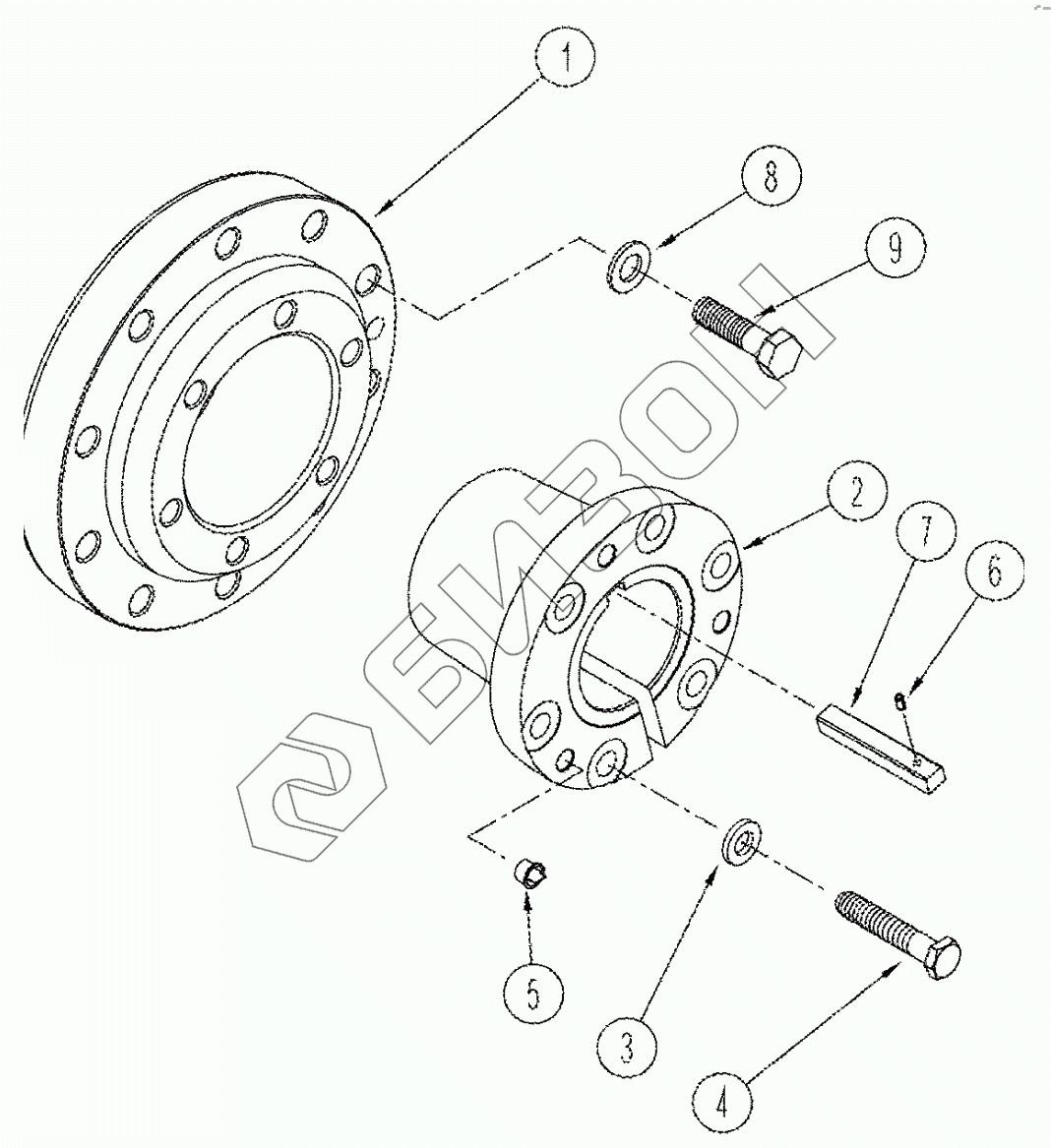 1
8
9
2
7
6
5
3
4
БИЗОН