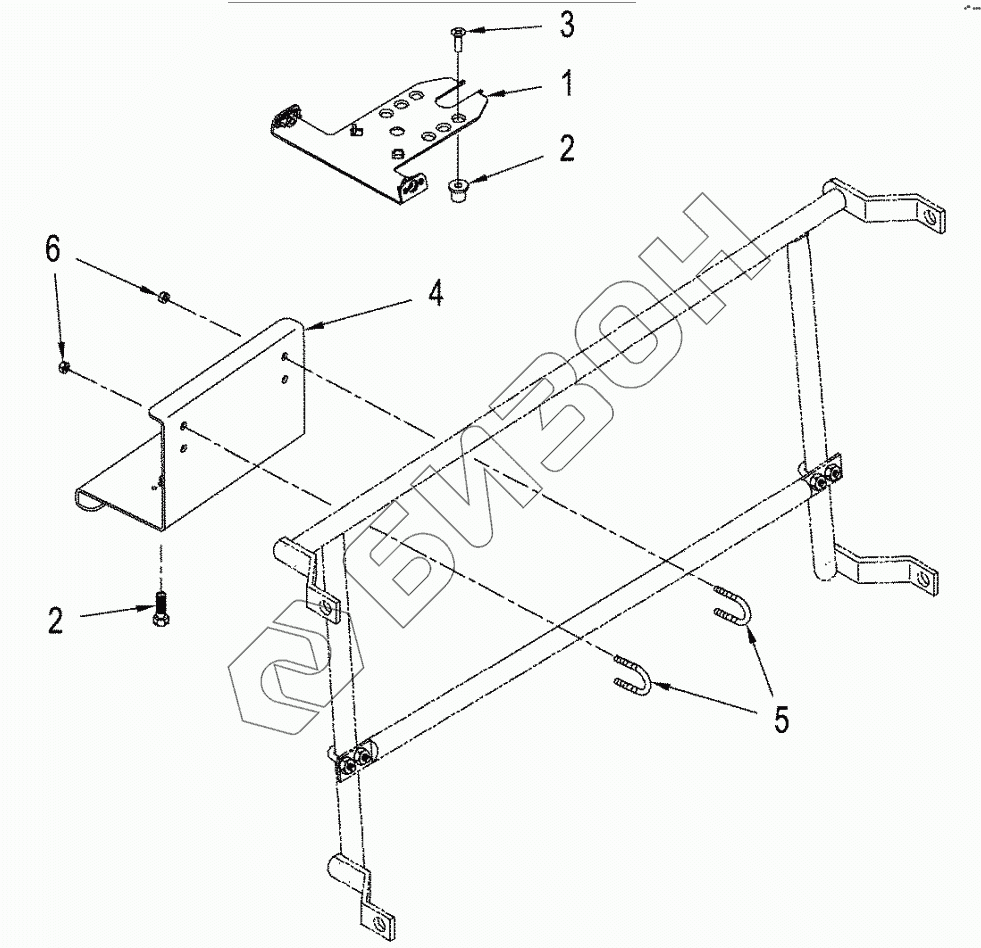 3
1
2
6
4
2
5
БИЗОН