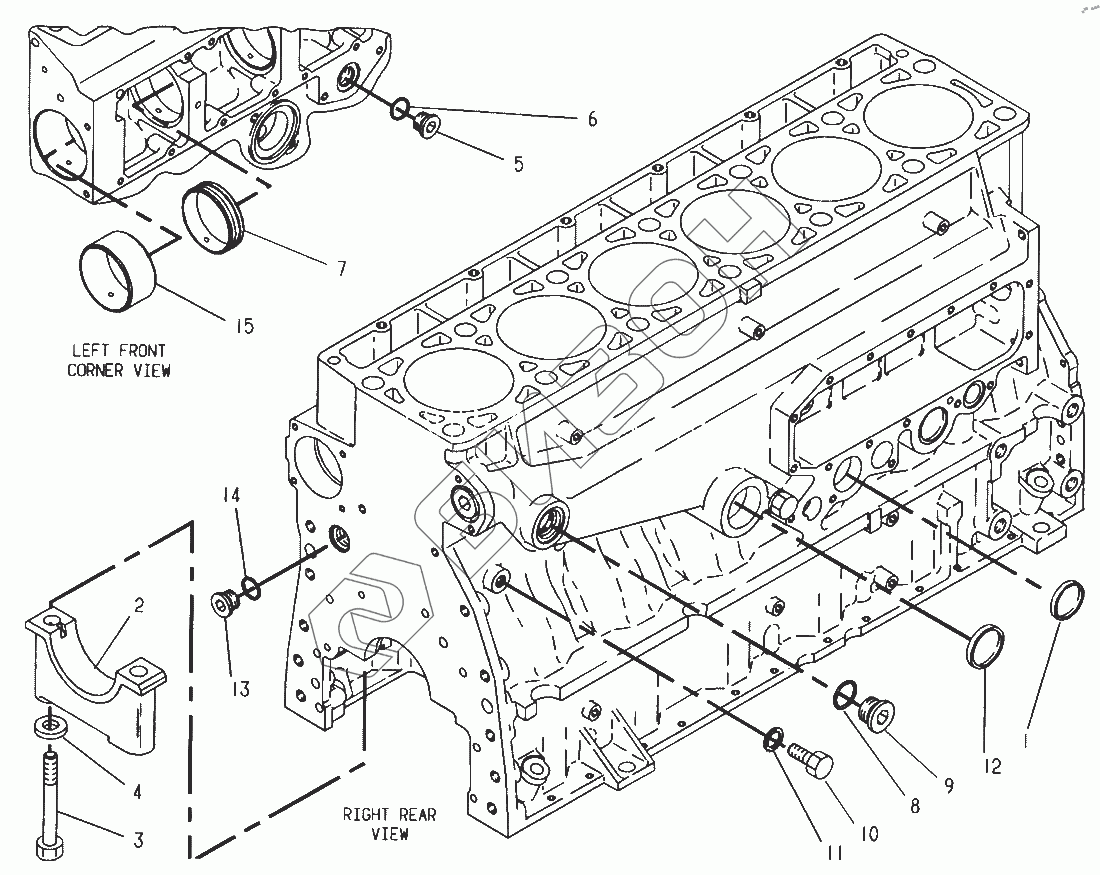 6

5

7

15

LEFT FRONT CORNER VIEW

14

2

13

4

3

RIGHT REAR VIEW

12

1

9

8

10

11