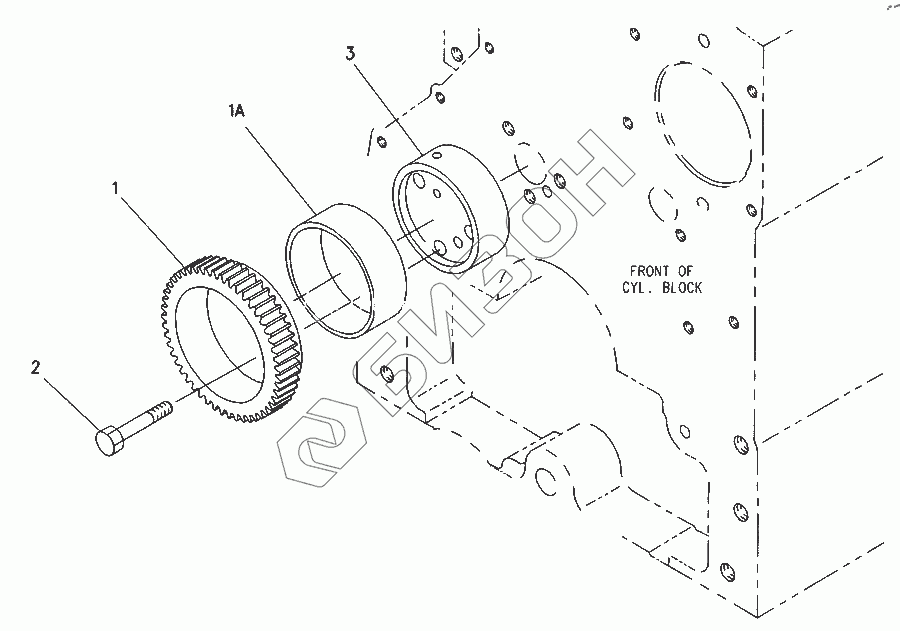 3
1A
1
2
FRONT OF
CYL. BLOCK
БИЗОН