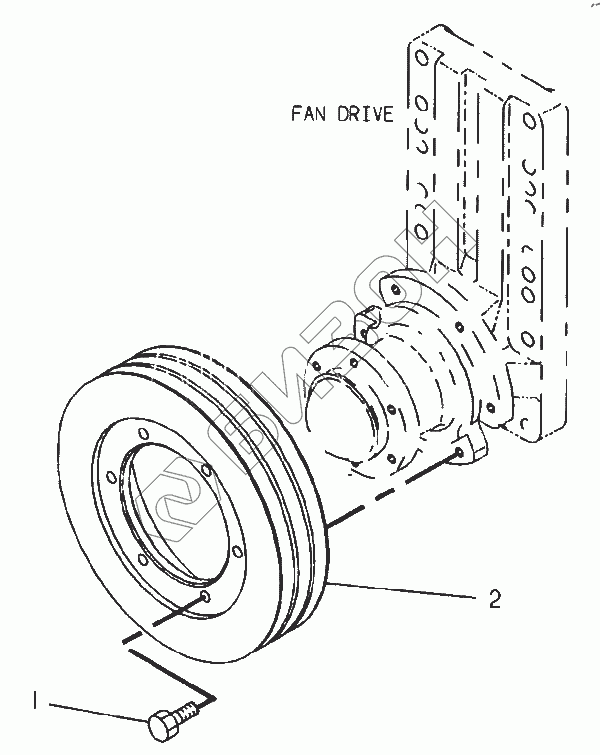 FAN DRIVE

2

1