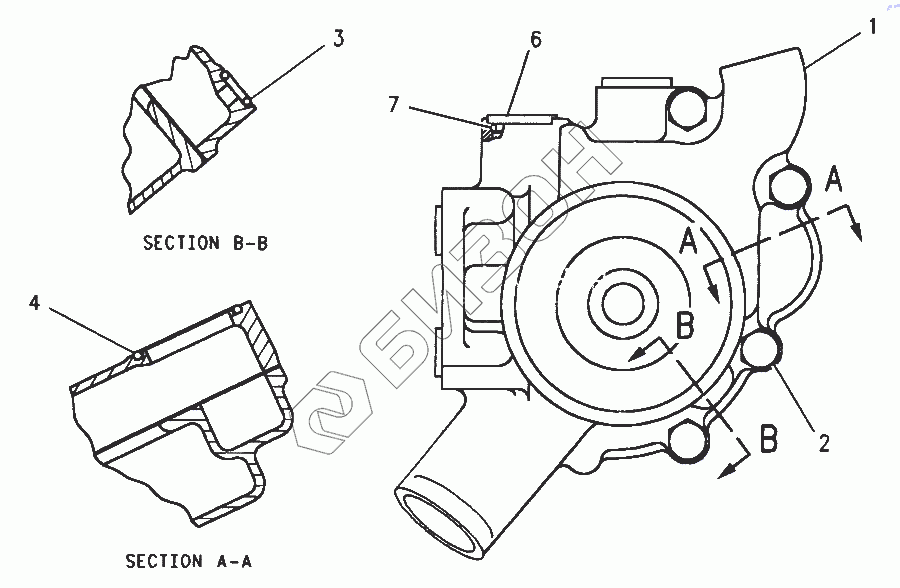 3

SECTION B-B

4

SECTION A-A

6

7

1

A

A

B

B

2

БИЗОН