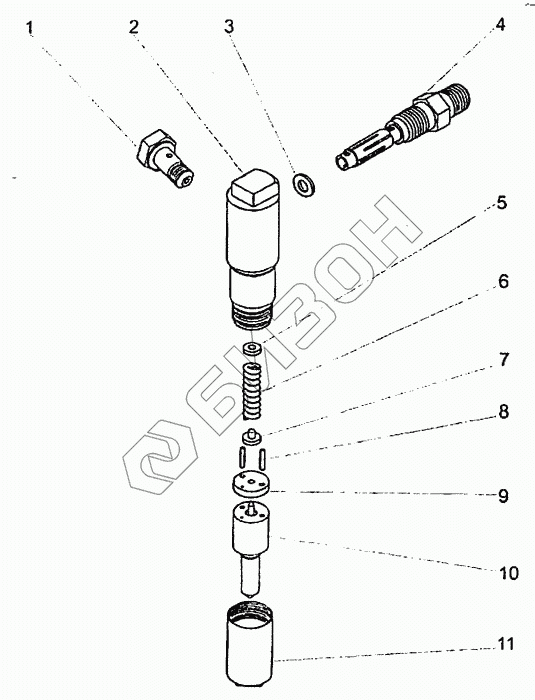 1
2
3
4
5
6
7
8
9
10
11
БИЗОН