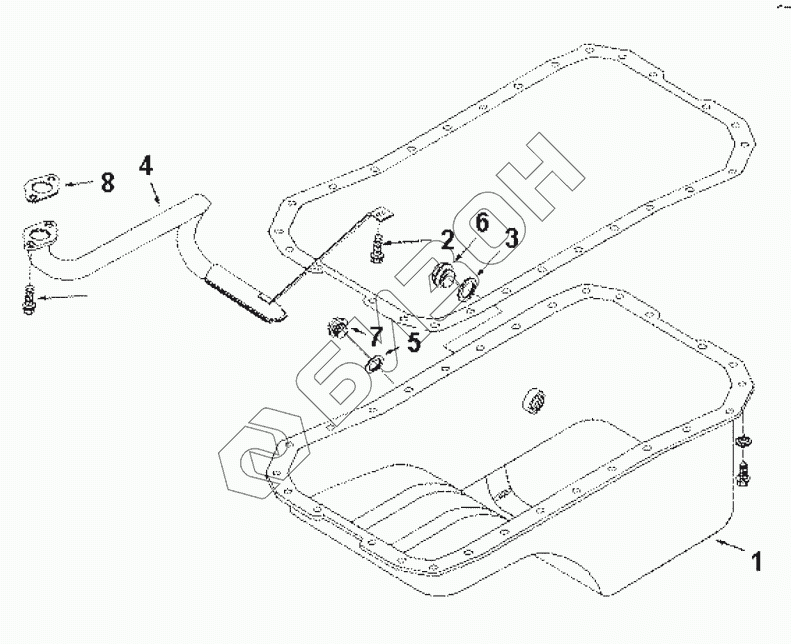 8
4
2
6
3
7
5
1
БИЗОН