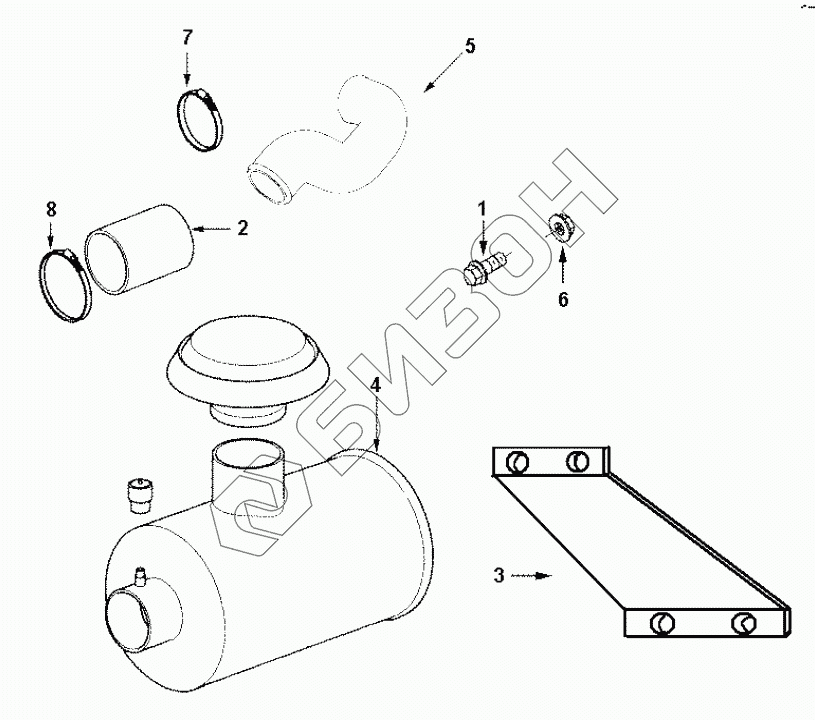 7
5
8
2
1
6
4
3
БИЗОН