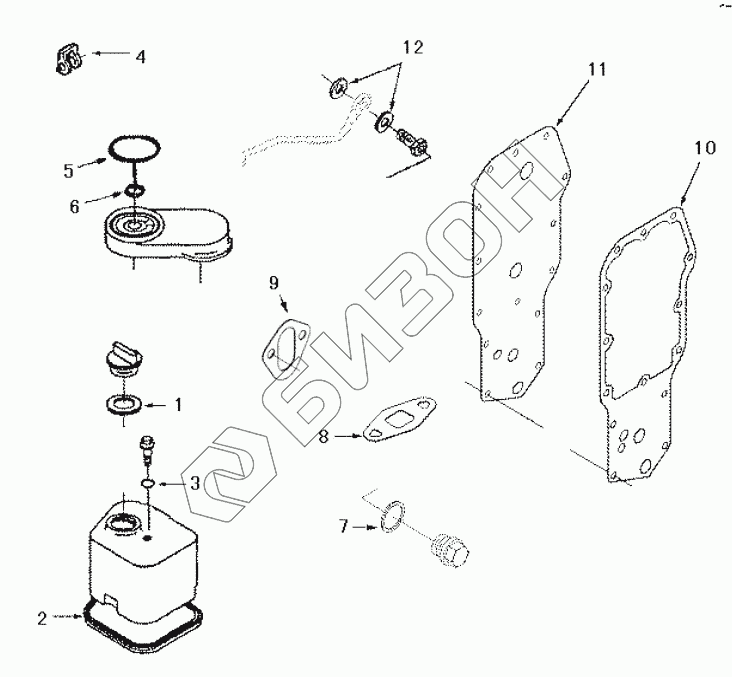 4
12
11
10
5
6
9
БИЗОН
1
8
3
7
2