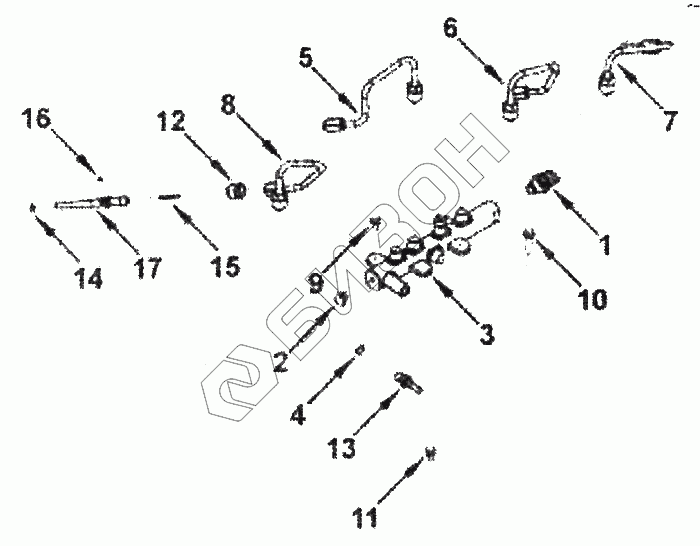 5
6
7
16
12
8
1
14
17
15
9
10
3
2
4
13
11
БИЗОН