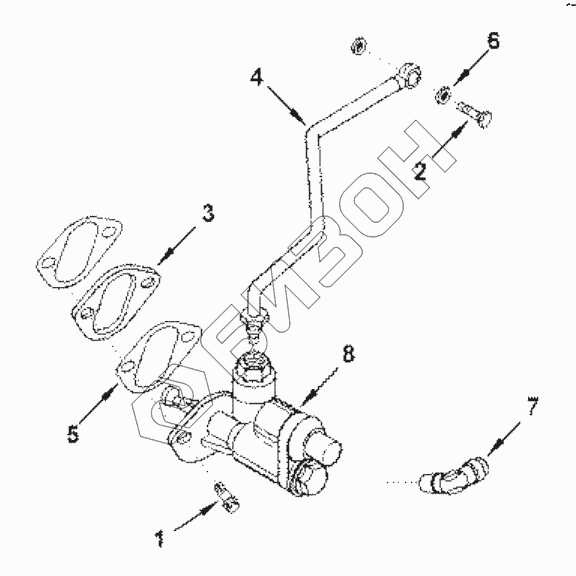 4
6
2
3
8
5
7
1
БИЗОН