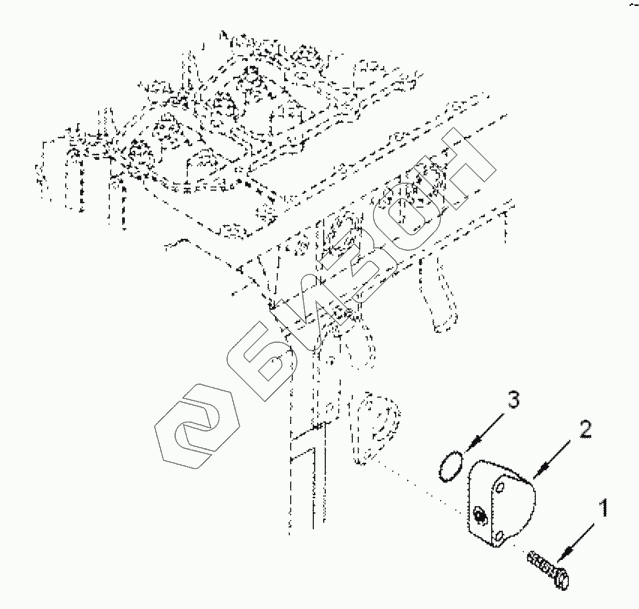 БИЗОН
3
2
1