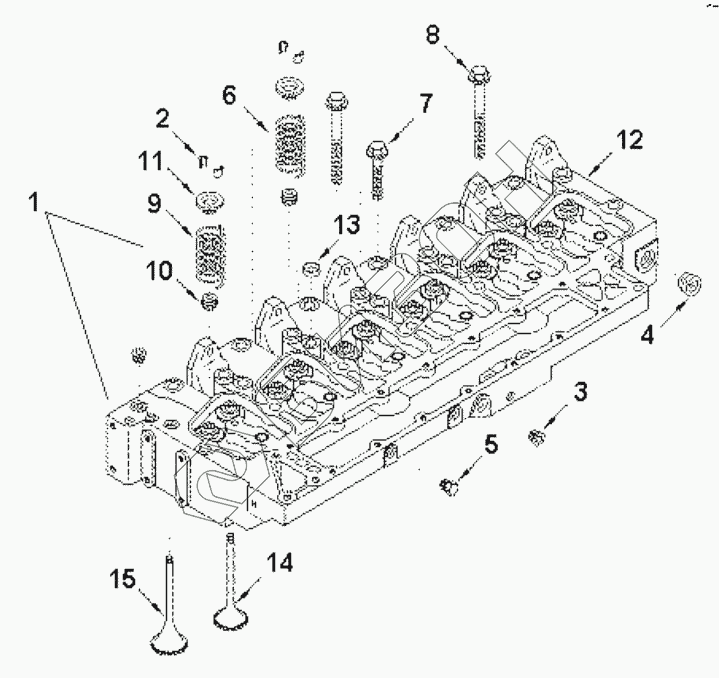 8
6
7
2
12
11
1
9
13
10
4
3
5
14
15