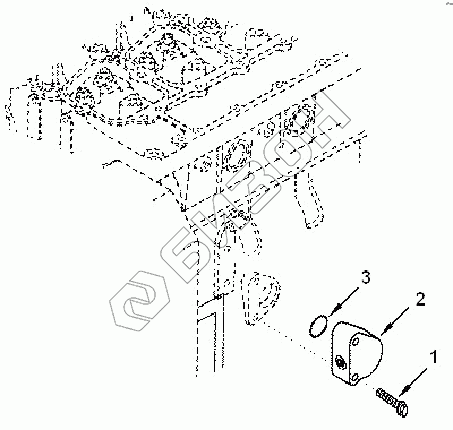 БИЗОН

3

2

1