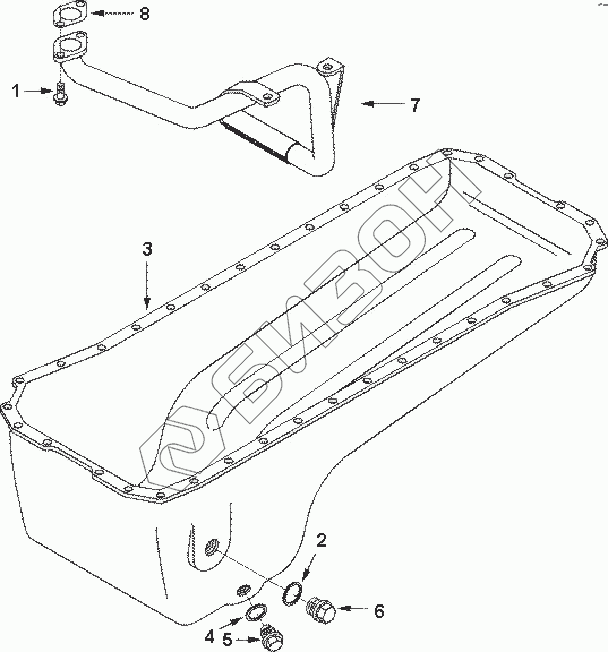 8
1
7
3
БИЗОН
2
6
4
5