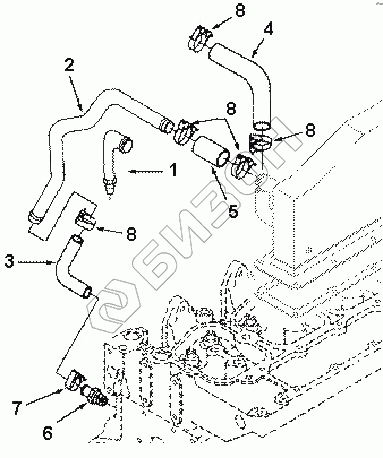 8
4
2
8
8
1
5
8
3
7
6
БИЗОН