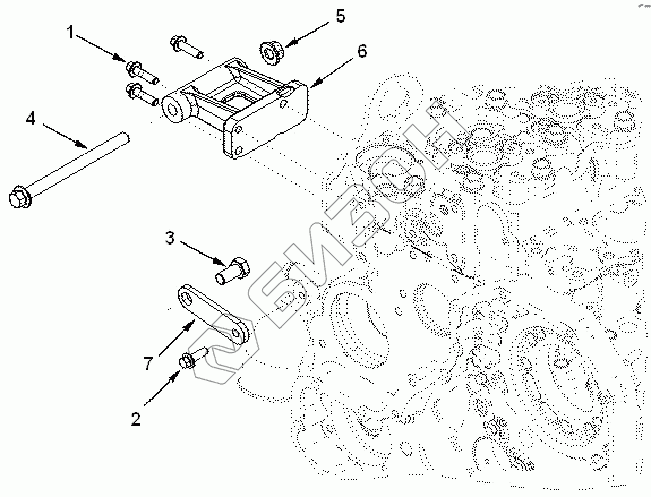 1
5
6
4
3
7
2
БИЗОН