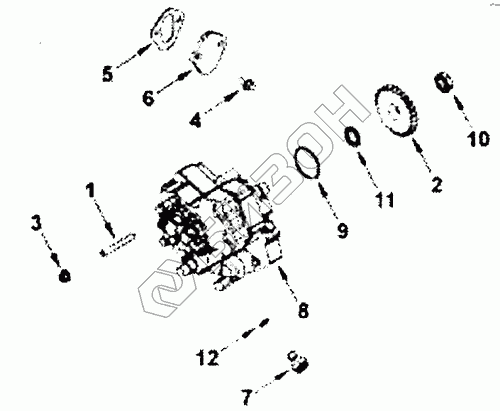 5

6

4

10

2

11

9

1

3

8

12

7

БИЗОН