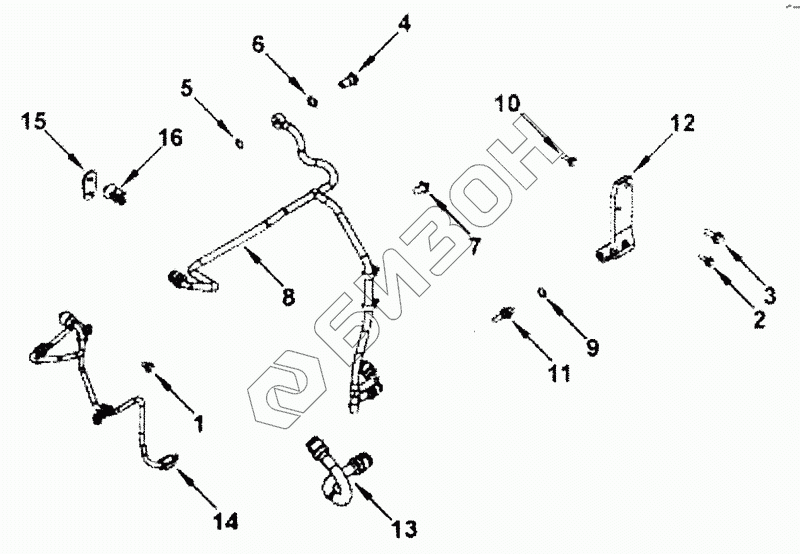 4
6
5
15
16
10
12
7
8
3
2
9
11
1
14
13
БИЗОН