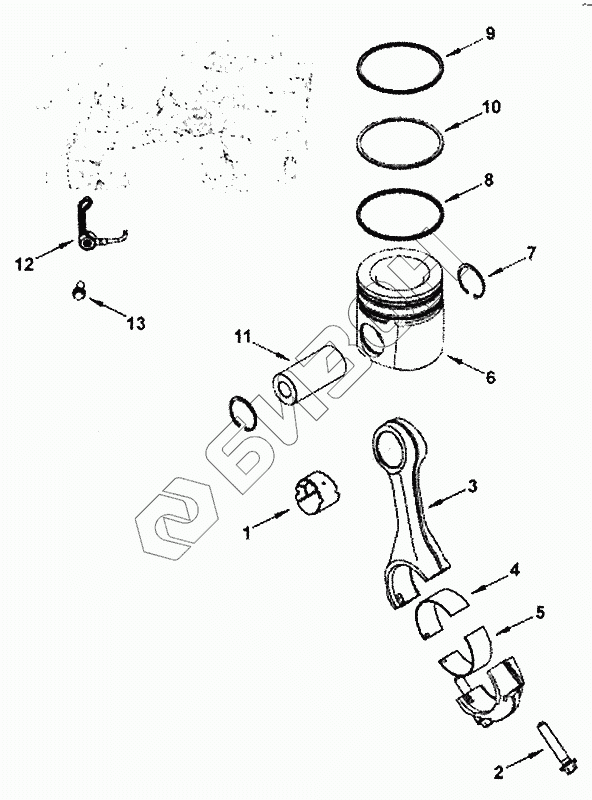 9
10
8
7
12
13
11
6
3
1
4
5
2
БИЗОН