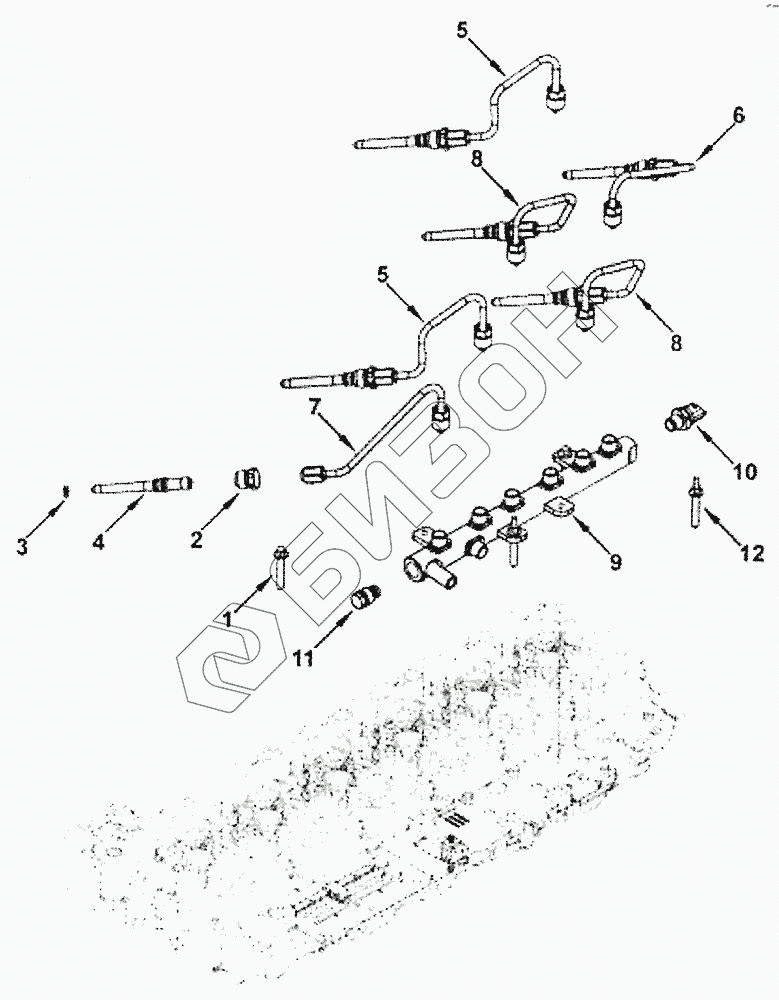 5
6
8
5
8
7
10
3
4
2
9
12
1
11
БИЗОН